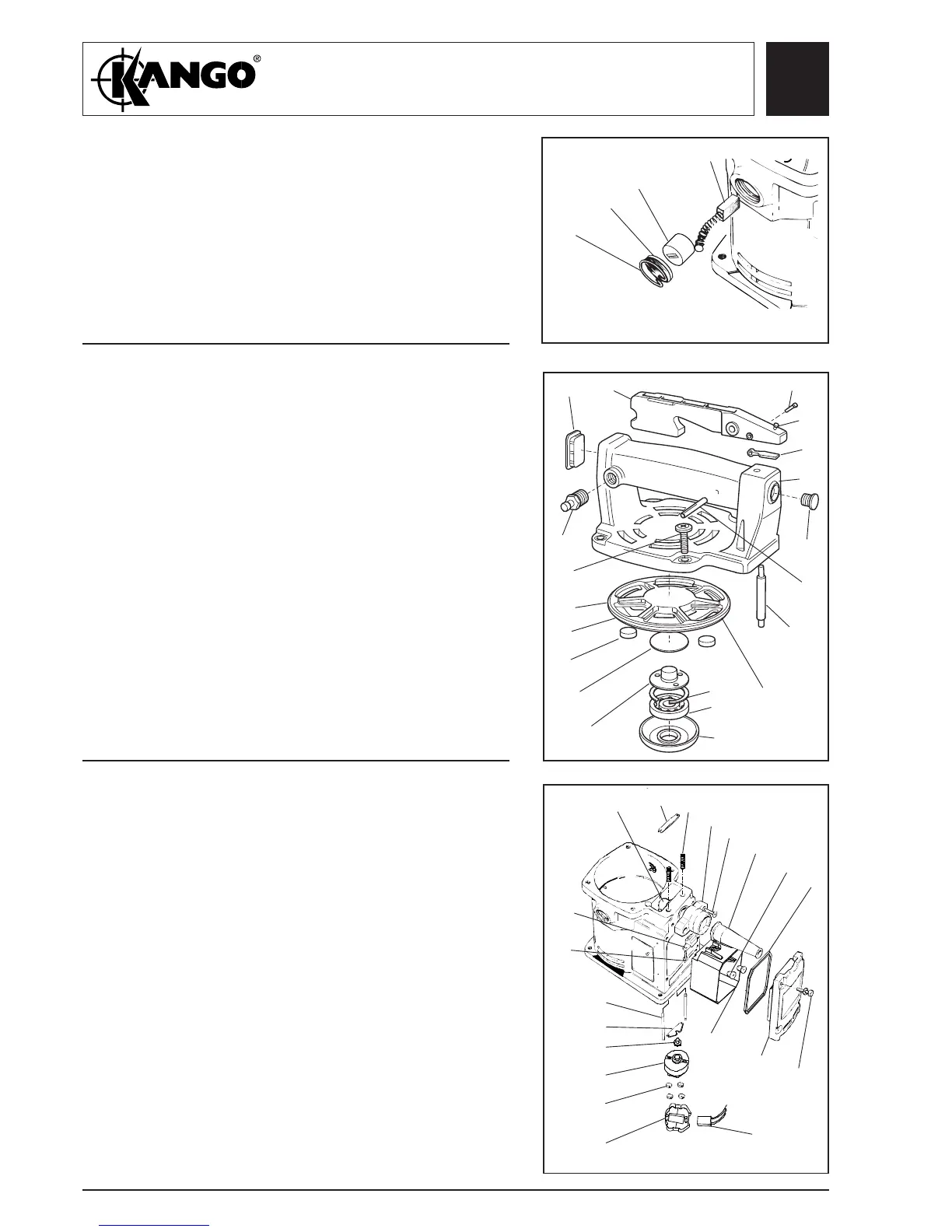 KANGO®