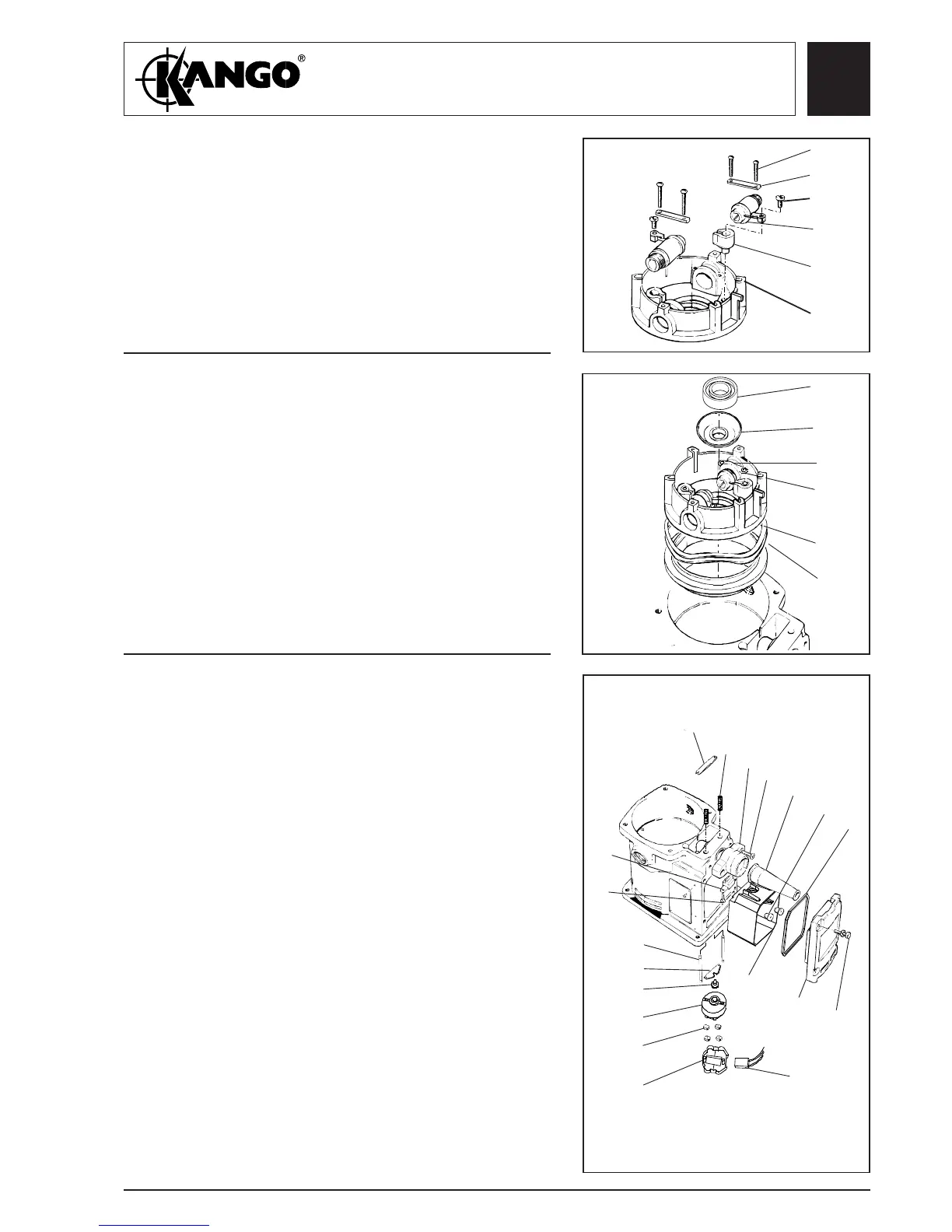 KANGO®