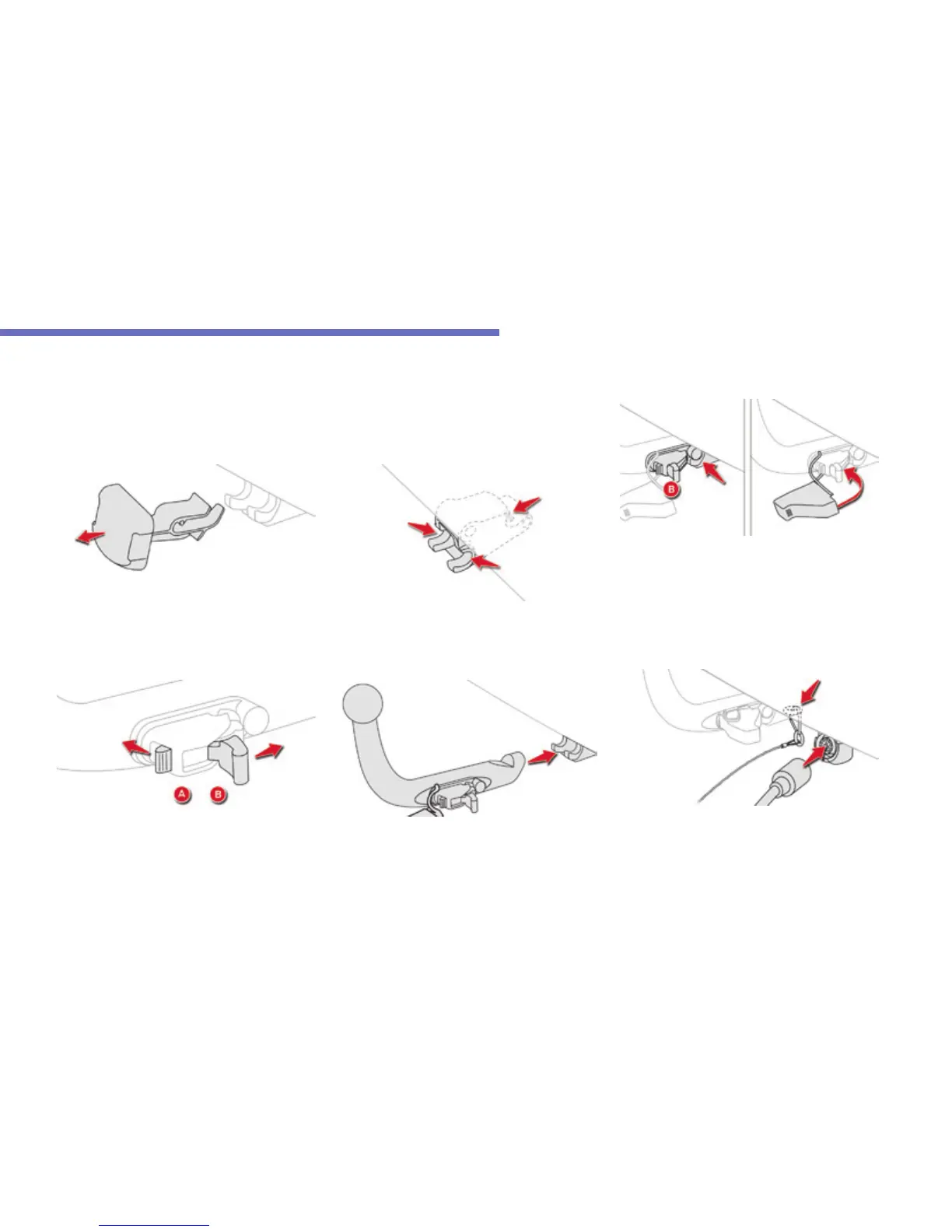 B

A B