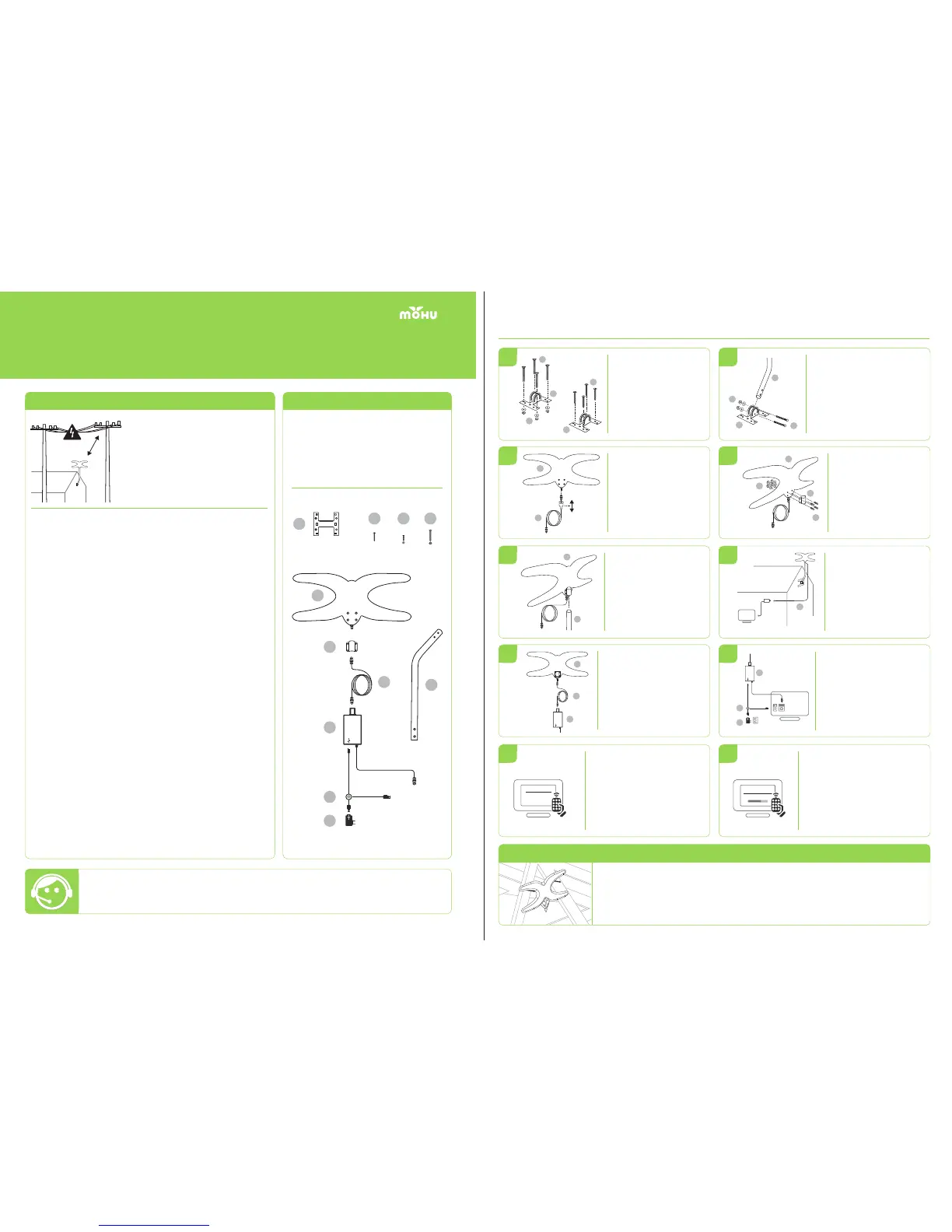 mohu