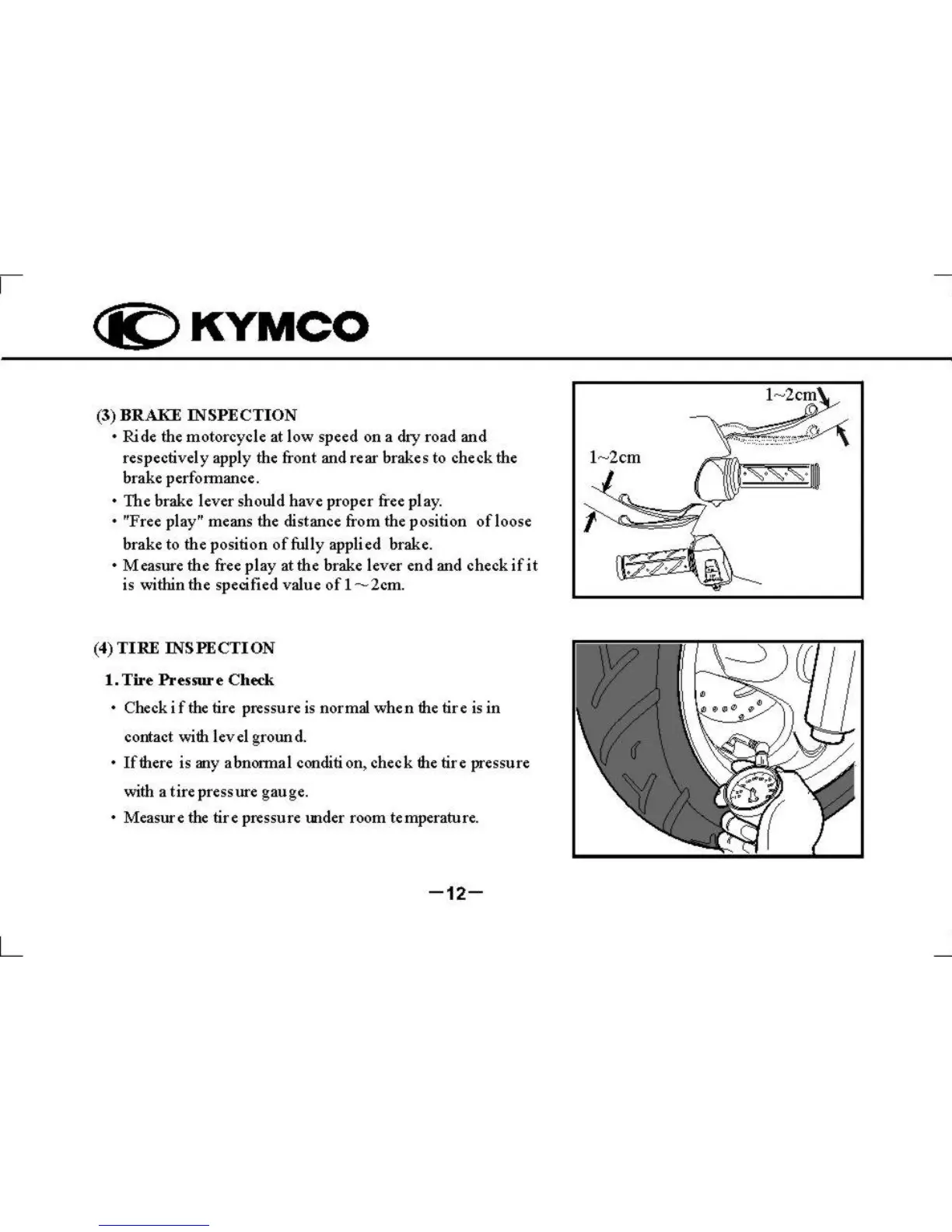 KYMCO

(3) BRAKE INSPECTION

• Ride the motorcycle at low speed on a dry road and respectively apply the front and rear brakes to check the brake performance.

• The brake lever should have proper free play.

• "Free play" means the distance from the position of loose brake to the position of fully applied brake.

• Measure the free play at the brake lever end and check if it is within the specified value of 1～2cm.

1~2cm

1~2cm

(4) TIRE INSPECTION

1. Tire Pressure Check

• Check if the tire pressure is normal when the tire is in contact with level ground.

• If there is any abnormal condition, check the tire pressure with a tire pressure gauge.

• Measure the tire pressure under room temperature.

—12—