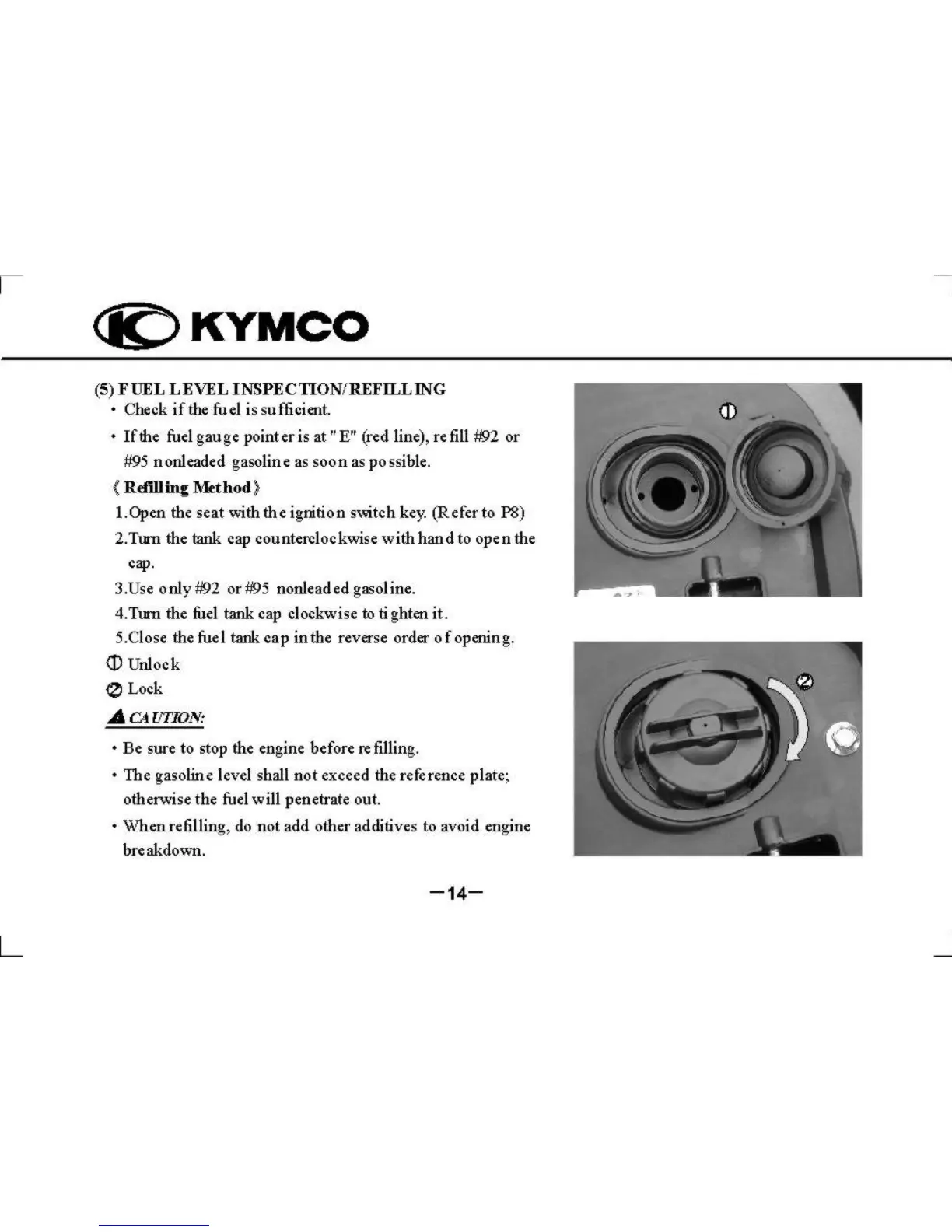 KYMCO

(5) FUEL LEVEL INSPECTION/REFILLING
• Check if the fuel is sufficient.
• If the fuel gauge pointer is at "E" (red line), refill #92 or #95 nonleaded gasoline as soon as possible.

《Refilling Method》
1.Open the seat with the ignition switch key. (Refer to P8)
2.Turn the tank cap counterclockwise with hand to open the cap.
3.Use only #92 or #95 nonleaded gasoline.
4.Turn the fuel tank cap clockwise to tighten it.
5.Close the fuel tank cap in the reverse order of opening.
① Unlock
② Lock

CAUTION:
• Be sure to stop the engine before refilling.
• The gasoline level shall not exceed the reference plate; otherwise the fuel will penetrate out.
• When refilling, do not add other additives to avoid engine breakdown.

①

②

—14—