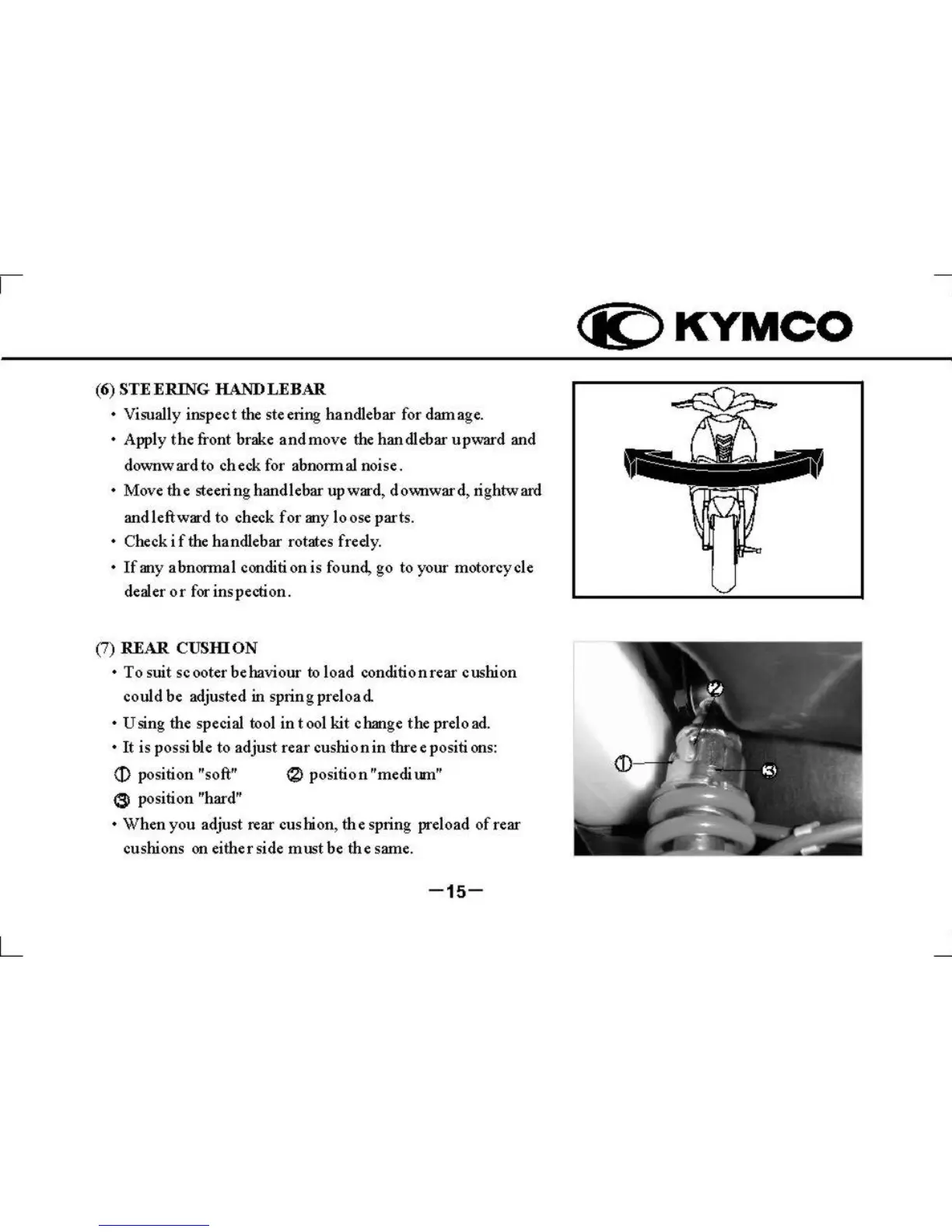 KYMCO

(6) STEERING HANDLEBAR

• Visually inspect the steering handlebar for damage.

• Apply the front brake and move the handlebar upward and downward to check for abnormal noise.

• Move the steering handlebar upward, downward, rightward and leftward to check for any loose parts.

• Check if the handlebar rotates freely.

• If any abnormal condition is found, go to your motorcycle dealer or for inspection.

(7) REAR CUSHION

• To suit scooter behaviour to load condition rear cushion could be adjusted in spring preload.

• Using the special tool in tool kit change the preload.

• It is possible to adjust rear cushion in three positions:

① position "soft" ② position "medium"

③ position "hard"

• When you adjust rear cushion, the spring preload of rear cushions on either side must be the same.

①

②

③

—15—