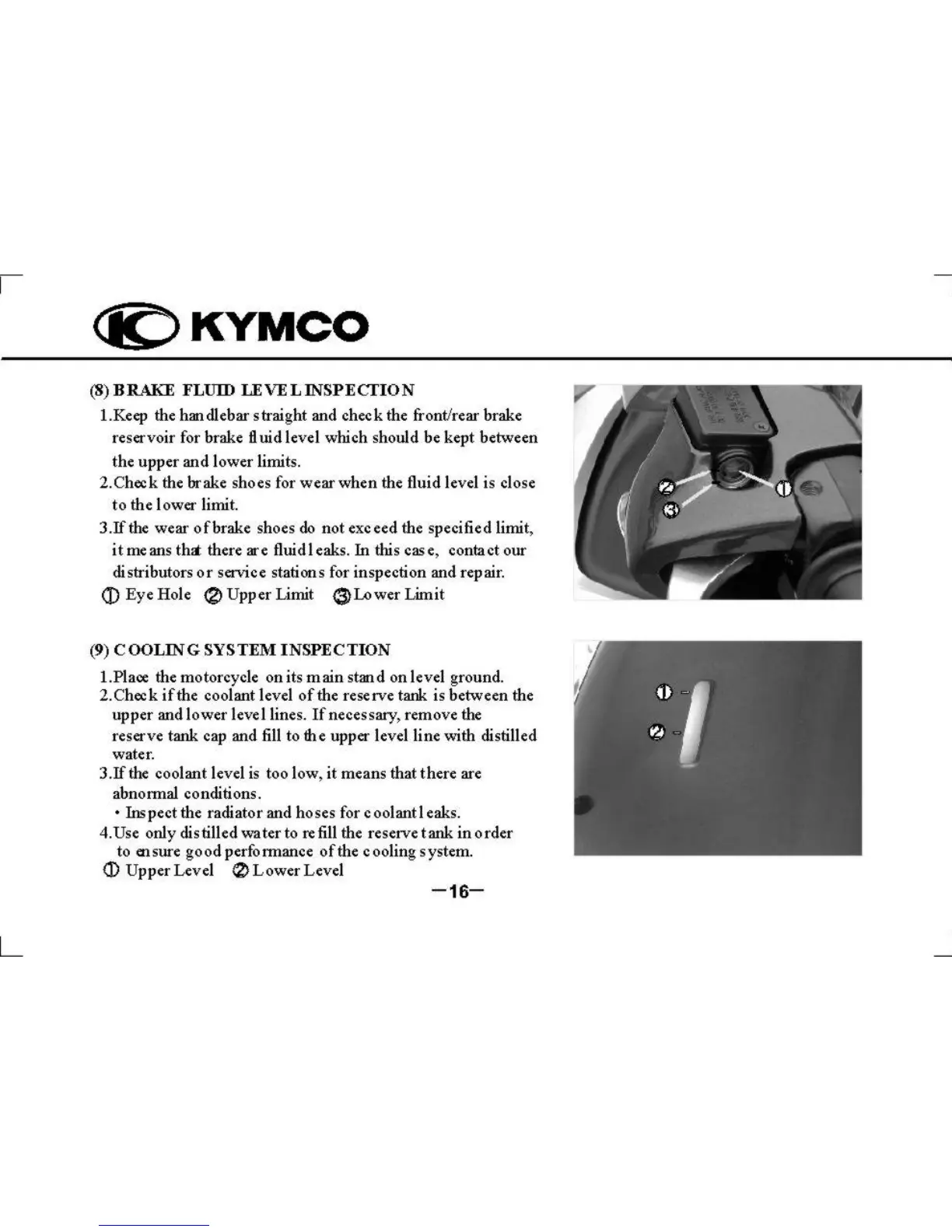 KYMCO

(8) BRAKE FLUID LEVEL INSPECTION

1.Keep the handlebar straight and check the front/rear brake reservoir for brake fluid level which should be kept between the upper and lower limits.
2.Check the brake shoes for wear when the fluid level is close to the lower limit.
3.If the wear of brake shoes do not exceed the specified limit, it means that there are fluid leaks. In this case, contact our distributors or service stations for inspection and repair.
① Eye Hole ② Upper Limit ③ Lower Limit

② ③ ①

(9) COOLING SYSTEM INSPECTION

1.Place the motorcycle on its main stand on level ground.
2.Check if the coolant level of the reserve tank is between the upper and lower level lines. If necessary, remove the reserve tank cap and fill to the upper level line with distilled water.
3.If the coolant level is too low, it means that there are abnormal conditions.
• Inspect the radiator and hoses for coolant leaks.
4.Use only distilled water to refill the reserve tank in order to ensure good performance of the cooling system.
① Upper Level ② Lower Level

①
②

—16—