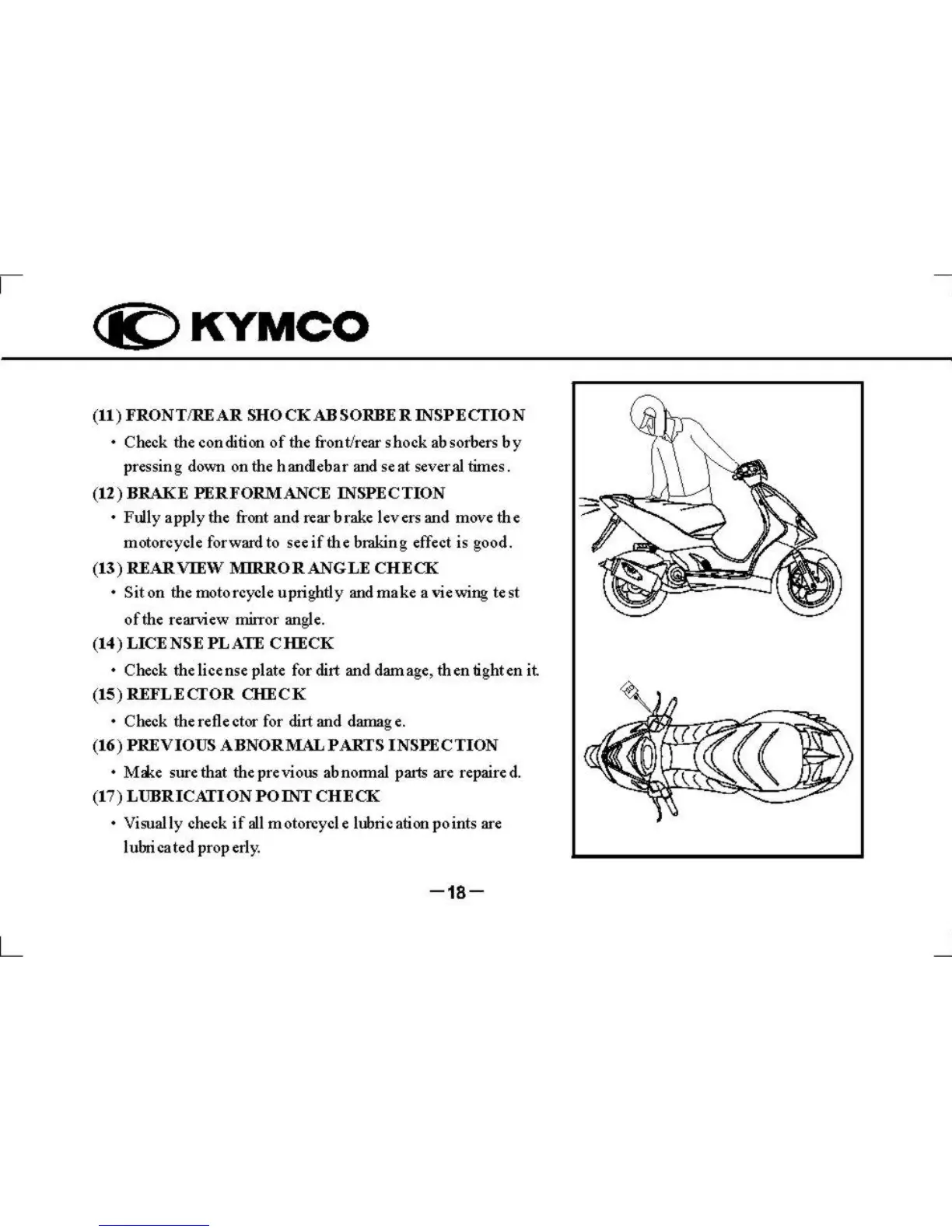 KYMCO

(11) FRONT/REAR SHOCK ABSORBER INSPECTION
• Check the condition of the front/rear shock absorbers by pressing down on the handlebar and seat several times.
(12) BRAKE PERFORMANCE INSPECTION
• Fully apply the front and rear brake levers and move the motorcycle forward to see if the braking effect is good.
(13) REARVIEW MIRROR ANGLE CHECK
• Sit on the motorcycle uprightly and make a viewing test of the rearview mirror angle.
(14) LICENSE PLATE CHECK
• Check the license plate for dirt and damage, then tighten it.
(15) REFLECTOR CHECK
• Check the reflector for dirt and damage.
(16) PREVIOUS ABNORMAL PARTS INSPECTION
• Make sure that the previous abnormal parts are repaired.
(17) LUBRICATION POINT CHECK
• Visually check if all motorcycle lubrication points are lubricated properly.

—18—