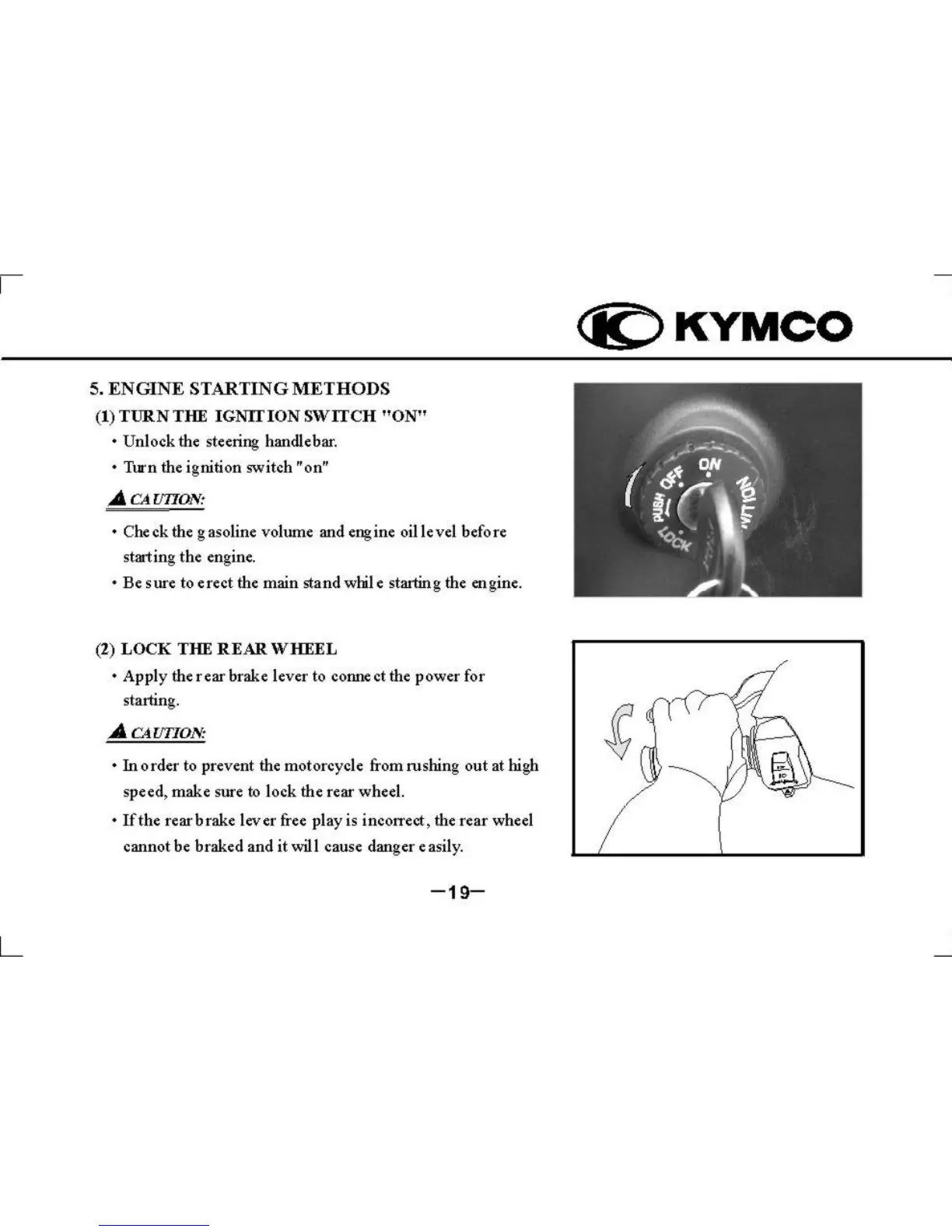 KYMCO

5. ENGINE STARTING METHODS

(1) TURN THE IGNITION SWITCH "ON"

• Unlock the steering handlebar.

• Turn the ignition switch "on"

CAUTION:

• Check the gasoline volume and engine oil level before starting the engine.

• Be sure to erect the main stand while starting the engine.

PUSH OFF ON IGNITION LOCK

(2) LOCK THE REAR WHEEL

• Apply the rear brake lever to connect the power for starting.

CAUTION:

• In order to prevent the motorcycle from rushing out at high speed, make sure to lock the rear wheel.

• If the rear brake lever free play is incorrect, the rear wheel cannot be braked and it will cause danger easily.

—19—