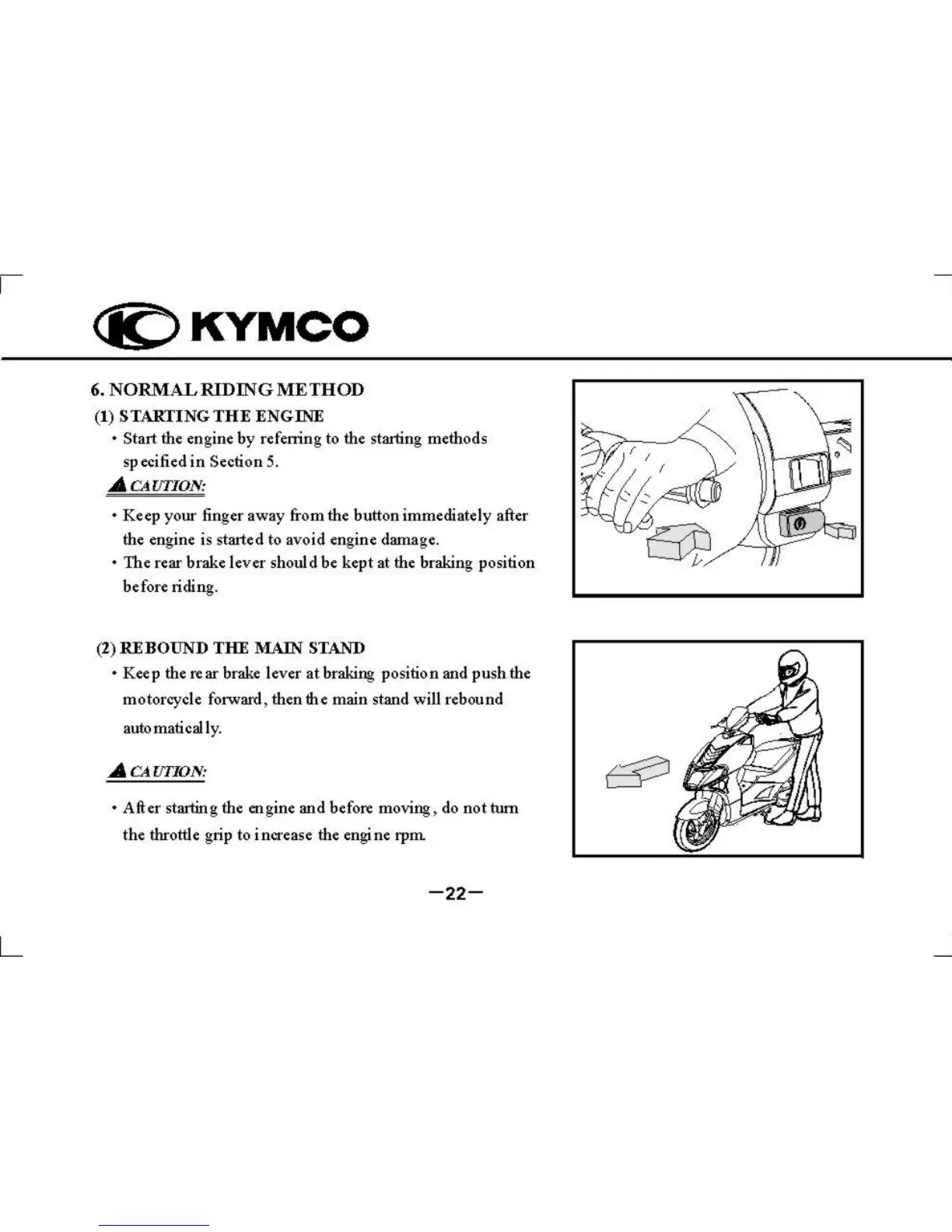 KYMCO

6. NORMAL RIDING METHOD

(1) STARTING THE ENGINE

• Start the engine by referring to the starting methods specified in Section 5.

CAUTION:

• Keep your finger away from the button immediately after the engine is started to avoid engine damage.
• The rear brake lever should be kept at the braking position before riding.

(2) REBOUND THE MAIN STAND

• Keep the rear brake lever at braking position and push the motorcycle forward, then the main stand will rebound automatically.

CAUTION:

• After starting the engine and before moving, do not turn the throttle grip to increase the engine rpm.

—22—