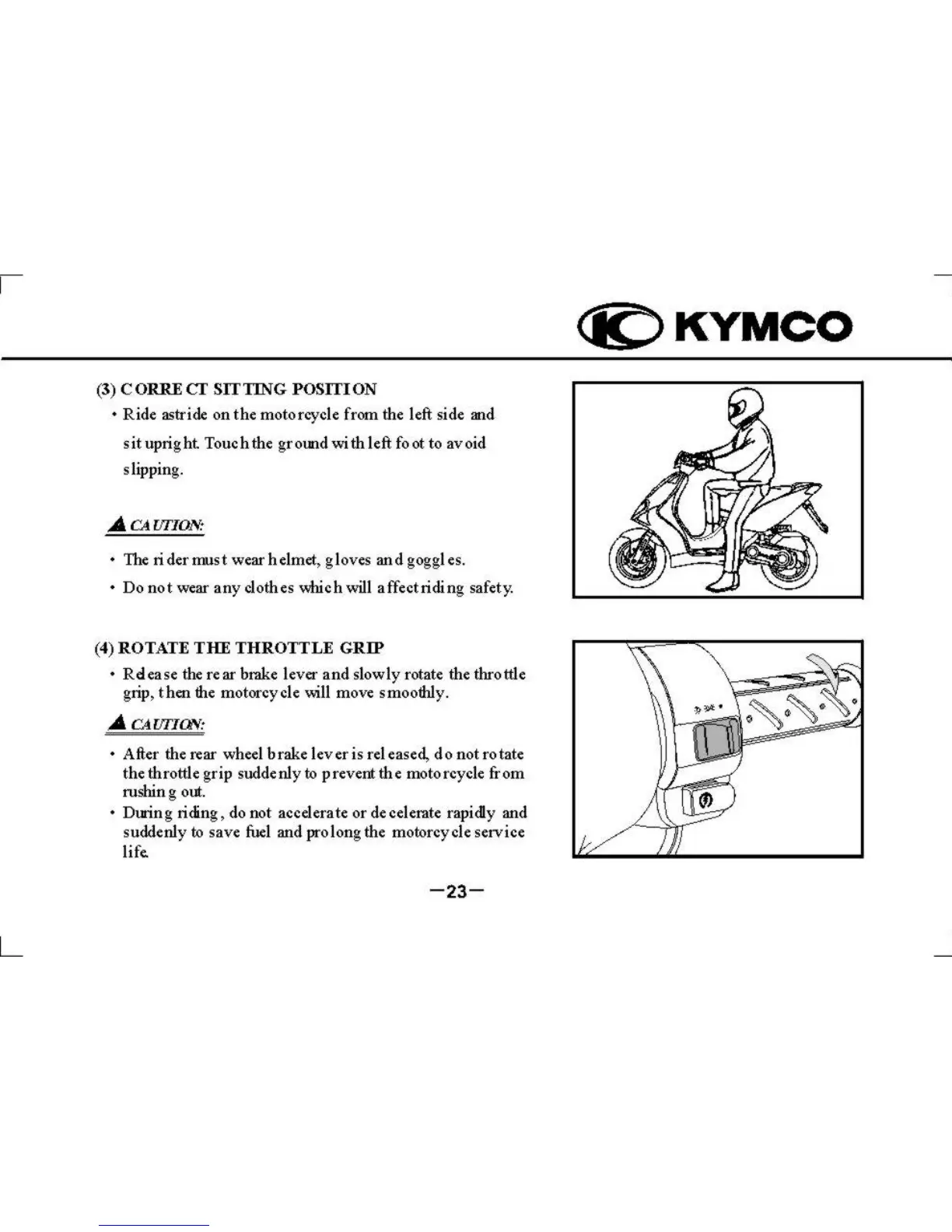 KYMCO

(3) CORRECT SITTING POSITION

• Ride astride on the motorcycle from the left side and sit upright. Touch the ground with left foot to avoid slipping.

CAUTION:

• The rider must wear helmet, gloves and goggles.
• Do not wear any clothes which will affect riding safety.

(4) ROTATE THE THROTTLE GRIP

• Release the rear brake lever and slowly rotate the throttle grip, then the motorcycle will move smoothly.

CAUTION:

• After the rear wheel brake lever is released, do not rotate the throttle grip suddenly to prevent the motorcycle from rushing out.
• During riding, do not accelerate or decelerate rapidly and suddenly to save fuel and prolong the motorcycle service life.

—23—