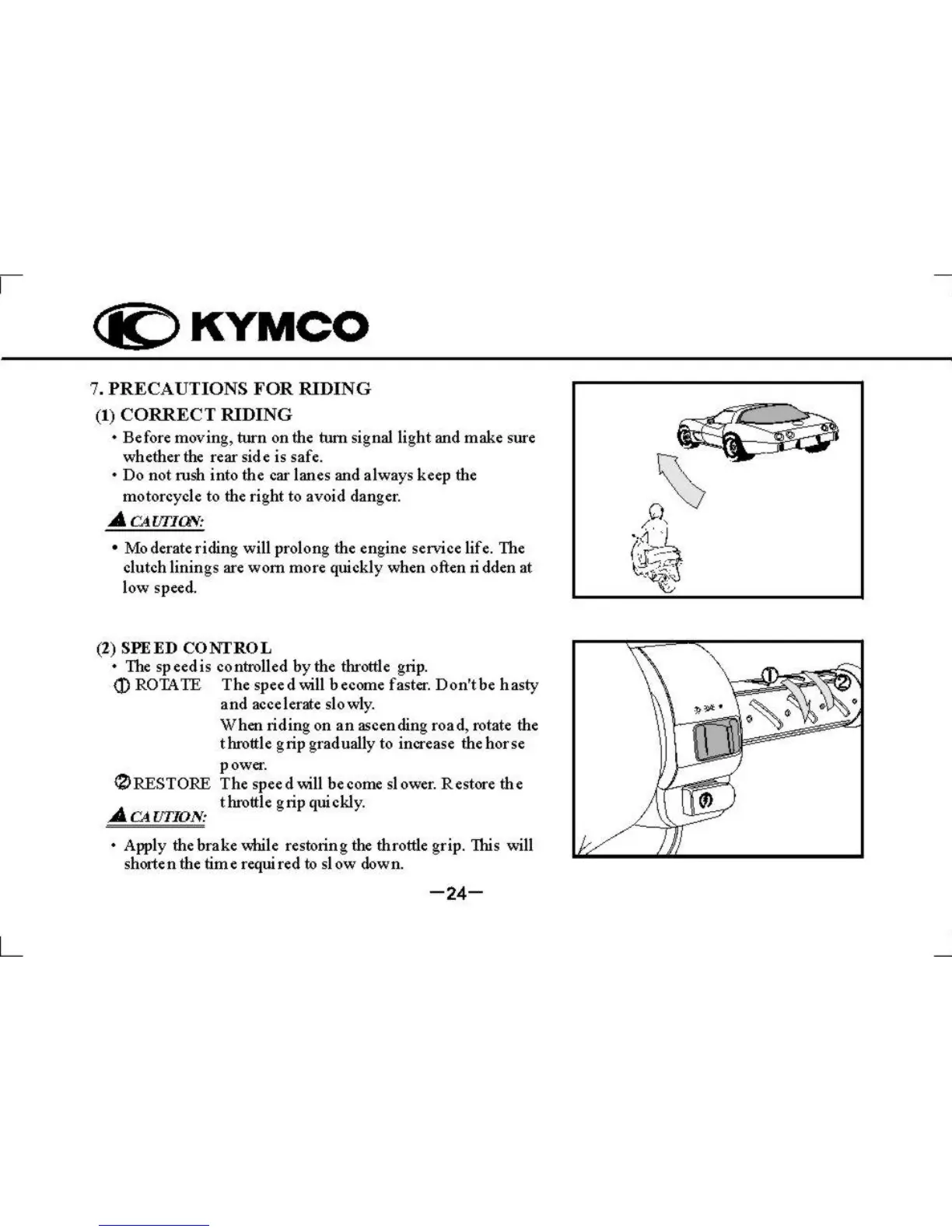 KYMCO

7. PRECAUTIONS FOR RIDING

(1) CORRECT RIDING

• Before moving, turn on the turn signal light and make sure whether the rear side is safe.

• Do not rush into the car lanes and always keep the motorcycle to the right to avoid danger.

CAUTION:

• Moderate riding will prolong the engine service life. The clutch linings are worn more quickly when often ridden at low speed.

(2) SPEED CONTROL

• The speed is controlled by the throttle grip.

① ROTATE The speed will become faster. Don't be hasty and accelerate slowly.
When riding on an ascending road, rotate the throttle grip gradually to increase the horse power.

② RESTORE The speed will become slower. Restore the throttle grip quickly.

CAUTION:

• Apply the brake while restoring the throttle grip. This will shorten the time required to slow down.

①

②

—24—