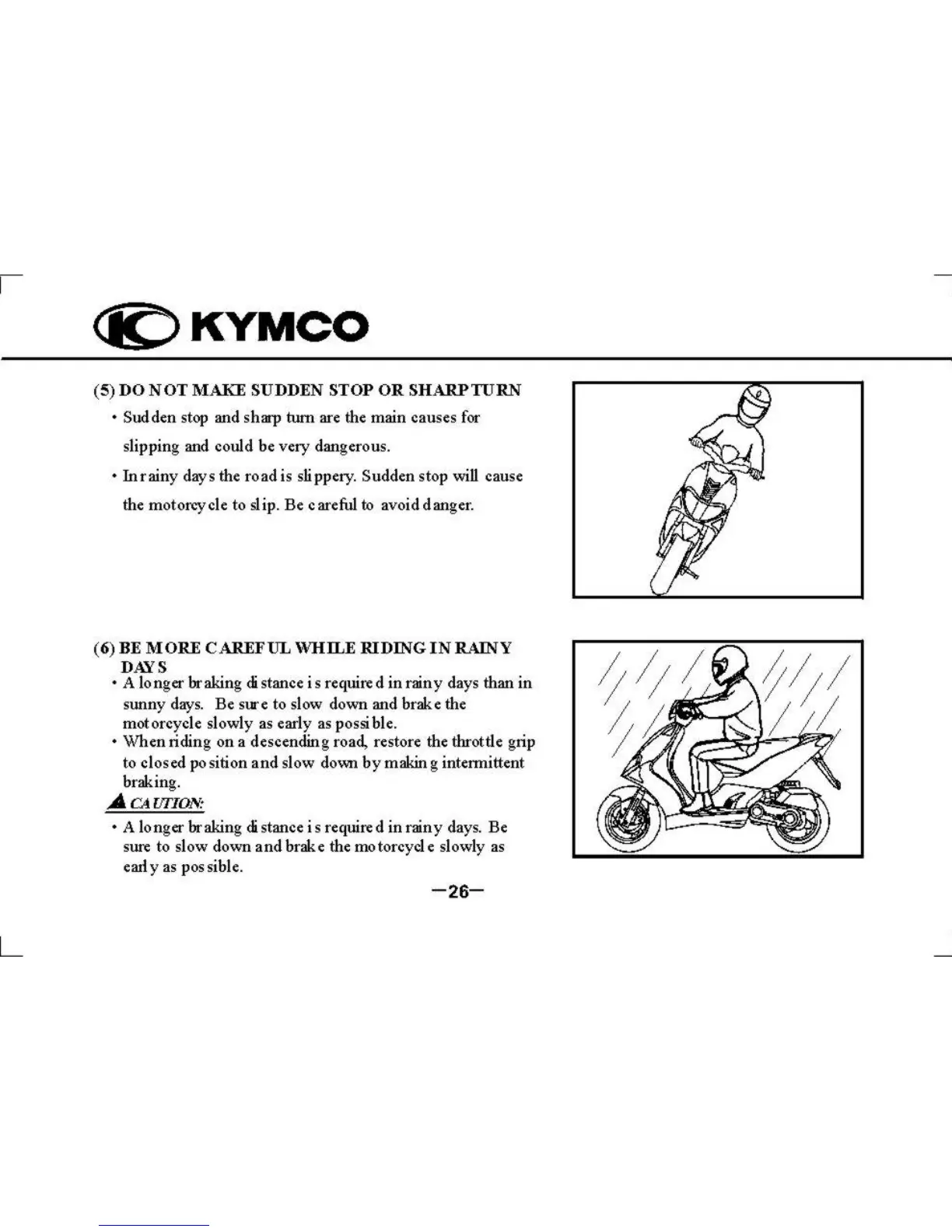 KYMCO

(5) DO NOT MAKE SUDDEN STOP OR SHARP TURN

• Sudden stop and sharp turn are the main causes for slipping and could be very dangerous.

• In rainy days the road is slippery. Sudden stop will cause the motorcycle to slip. Be careful to avoid danger.

(6) BE MORE CAREFUL WHILE RIDING IN RAINY DAYS

• A longer braking distance is required in rainy days than in sunny days. Be sure to slow down and brake the motorcycle slowly as early as possible.

• When riding on a descending road, restore the throttle grip to closed position and slow down by making intermittent braking.

CAUTION:

• A longer braking distance is required in rainy days. Be sure to slow down and brake the motorcycle slowly as early as possible.

—26—