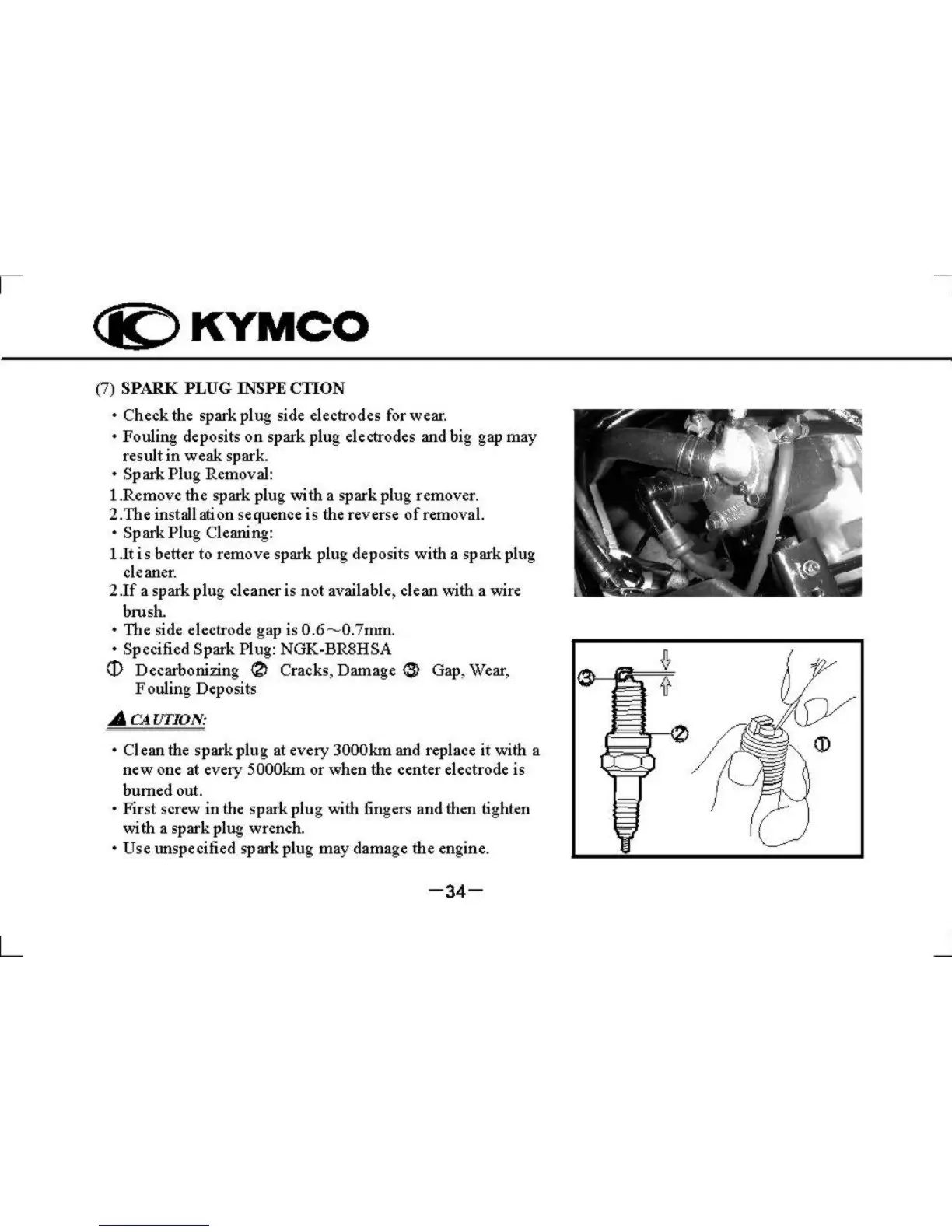 KYMCO

(7) SPARK PLUG INSPECTION

• Check the spark plug side electrodes for wear.
• Fouling deposits on spark plug electrodes and big gap may result in weak spark.
• Spark Plug Removal:
1.Remove the spark plug with a spark plug remover.
2.The installation sequence is the reverse of removal.
• Spark Plug Cleaning:
1.It is better to remove spark plug deposits with a spark plug cleaner.
2.If a spark plug cleaner is not available, clean with a wire brush.
• The side electrode gap is 0.6～0.7mm.
• Specified Spark Plug: NGK-BR8HSA
① Decarbonizing ② Cracks, Damage ③ Gap, Wear, Fouling Deposits

CAUTION:

• Clean the spark plug at every 3000km and replace it with a new one at every 5000km or when the center electrode is burned out.
• First screw in the spark plug with fingers and then tighten with a spark plug wrench.
• Use unspecified spark plug may damage the engine.

③
②
①

—34—