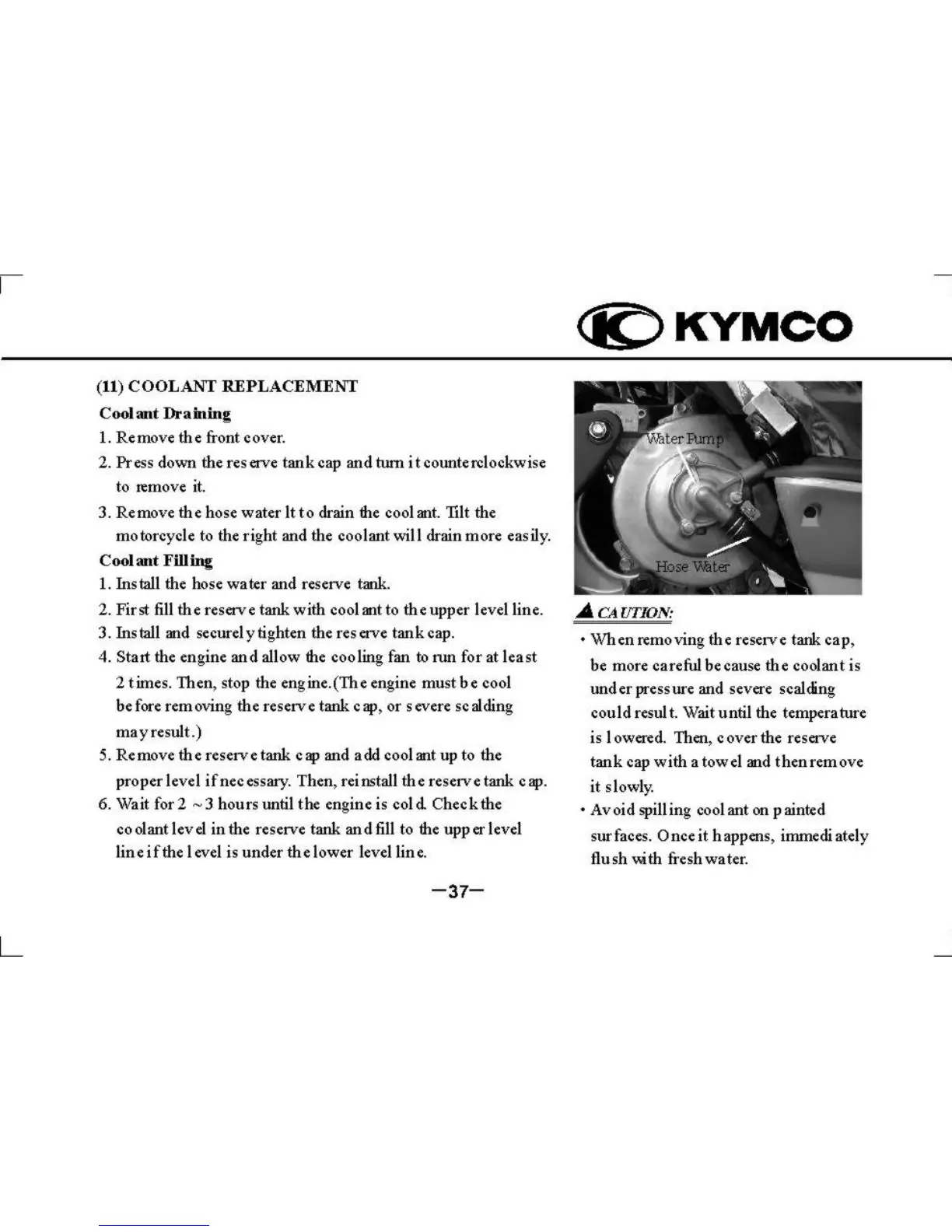 KYMCO

(11) COOLANT REPLACEMENT

Coolant Draining

1. Remove the front cover.

2. Press down the reserve tank cap and turn it counterclockwise to remove it.

3. Remove the hose water lt to drain the coolant. Tilt the motorcycle to the right and the coolant will drain more easily.

Coolant Filling

1. Install the hose water and reserve tank.

2. First fill the reserve tank with coolant to the upper level line.

3. Install and securely tighten the reserve tank cap.

4. Start the engine and allow the cooling fan to run for at least 2 times. Then, stop the engine.(The engine must be cool before removing the reserve tank cap, or severe scalding may result.)

5. Remove the reserve tank cap and add coolant up to the proper level if necessary. Then, reinstall the reserve tank cap.

6. Wait for 2 ~3 hours until the engine is cold. Check the coolant level in the reserve tank and fill to the upper level line if the level is under the lower level line.

Water Pump

Hose Water

CAUTION:

• When removing the reserve tank cap, be more careful because the coolant is under pressure and severe scalding could result. Wait until the temperature is lowered. Then, cover the reserve tank cap with a towel and then remove it slowly.

• Avoid spilling coolant on painted surfaces. Once it happens, immediately flush with fresh water.

—37—