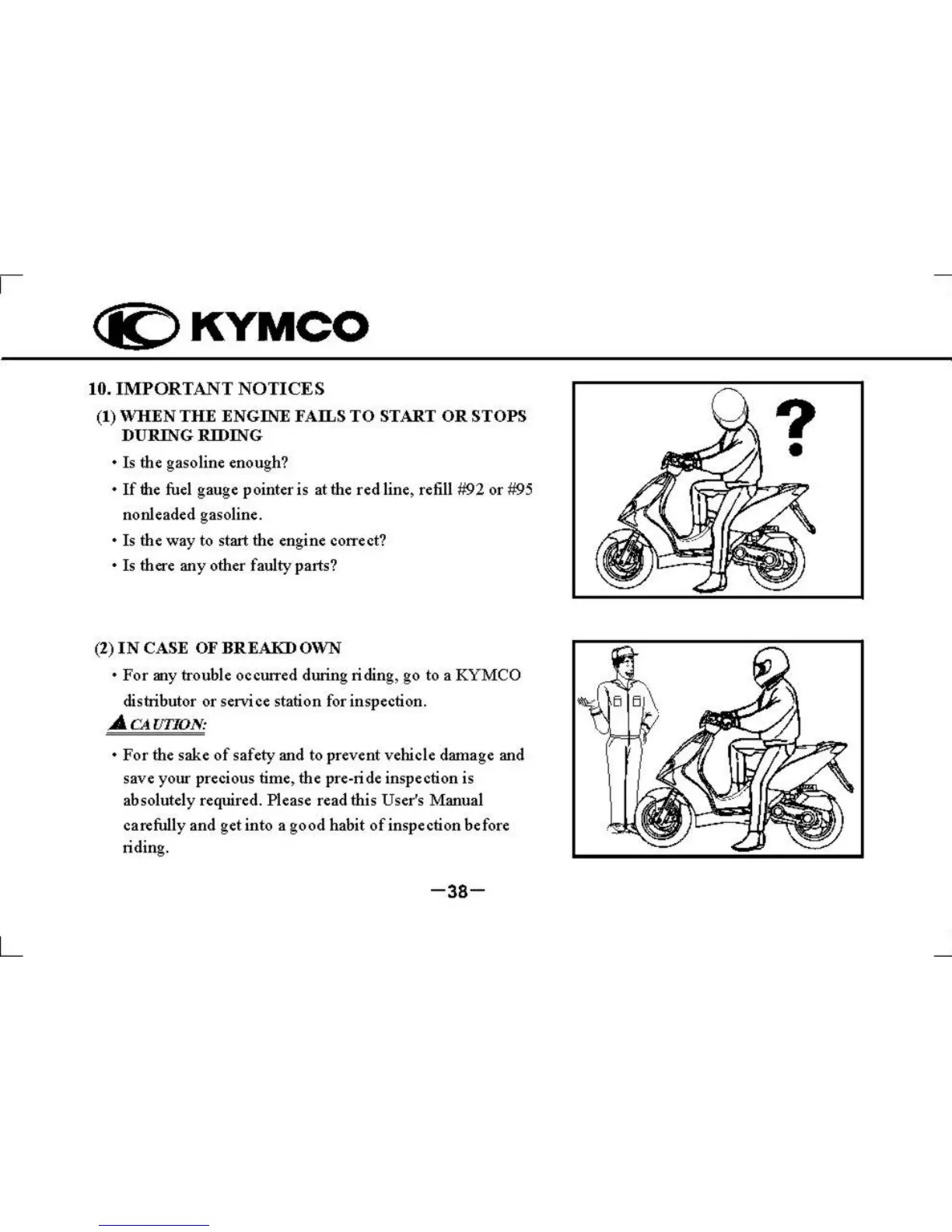 KYMCO

10. IMPORTANT NOTICES

(1) WHEN THE ENGINE FAILS TO START OR STOPS DURING RIDING

• Is the gasoline enough?

• If the fuel gauge pointer is at the red line, refill #92 or #95 nonleaded gasoline.

• Is the way to start the engine correct?

• Is there any other faulty parts?

?

(2) IN CASE OF BREAKDOWN

• For any trouble occurred during riding, go to a KYMCO distributor or service station for inspection.

CAUTION:

• For the sake of safety and to prevent vehicle damage and save your precious time, the pre-ride inspection is absolutely required. Please read this User's Manual carefully and get into a good habit of inspection before riding.

—38—