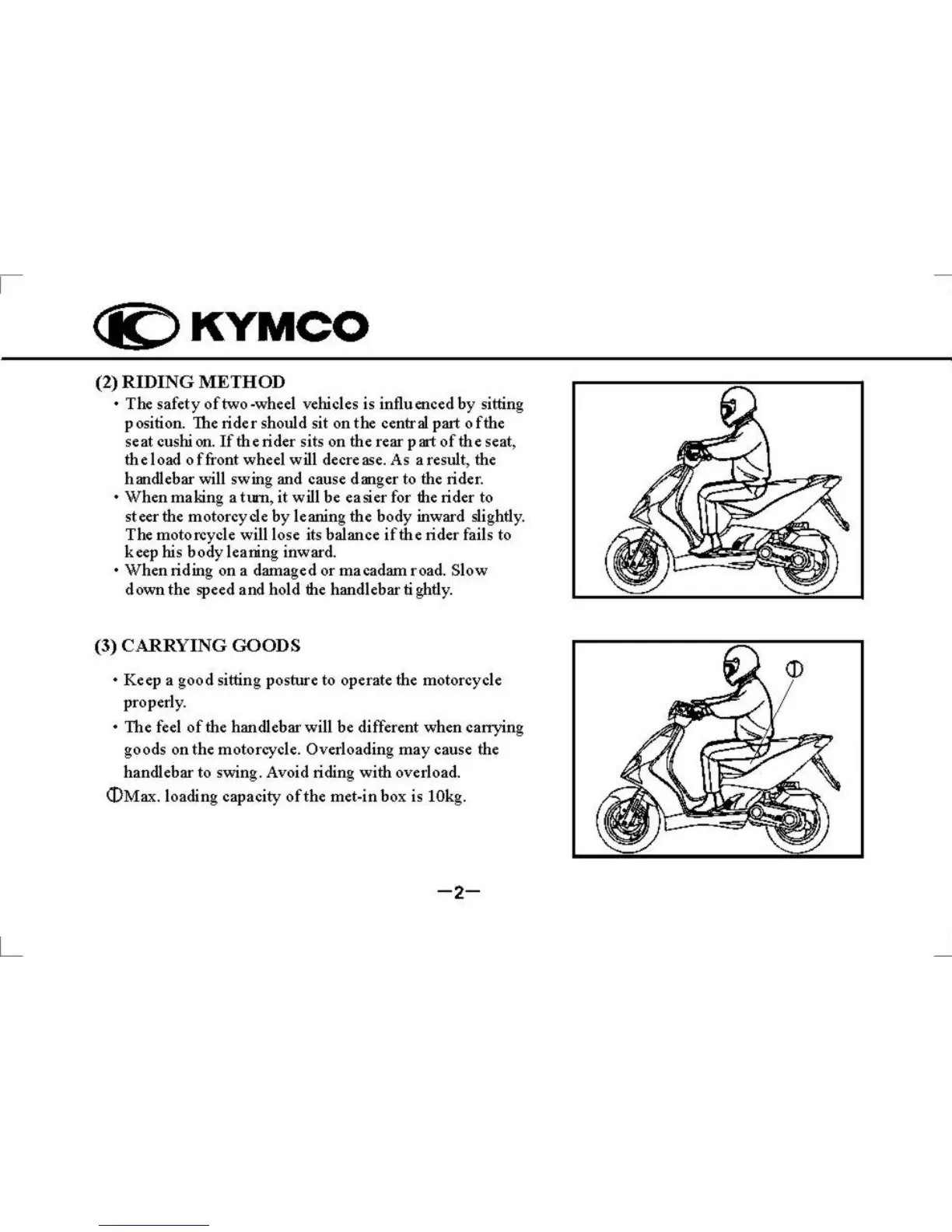 KYMCO

(2) RIDING METHOD

• The safety of two-wheel vehicles is influenced by sitting position. The rider should sit on the central part of the seat cushion. If the rider sits on the rear part of the seat, the load of front wheel will decrease. As a result, the handlebar will swing and cause danger to the rider.
• When making a turn, it will be easier for the rider to steer the motorcycle by leaning the body inward slightly. The motorcycle will lose its balance if the rider fails to keep his body leaning inward.
• When riding on a damaged or macadam road. Slow down the speed and hold the handlebar tightly.

(3) CARRYING GOODS

• Keep a good sitting posture to operate the motorcycle properly.
• The feel of the handlebar will be different when carrying goods on the motorcycle. Overloading may cause the handlebar to swing. Avoid riding with overload.
①Max. loading capacity of the met-in box is 10kg.

①

—2—