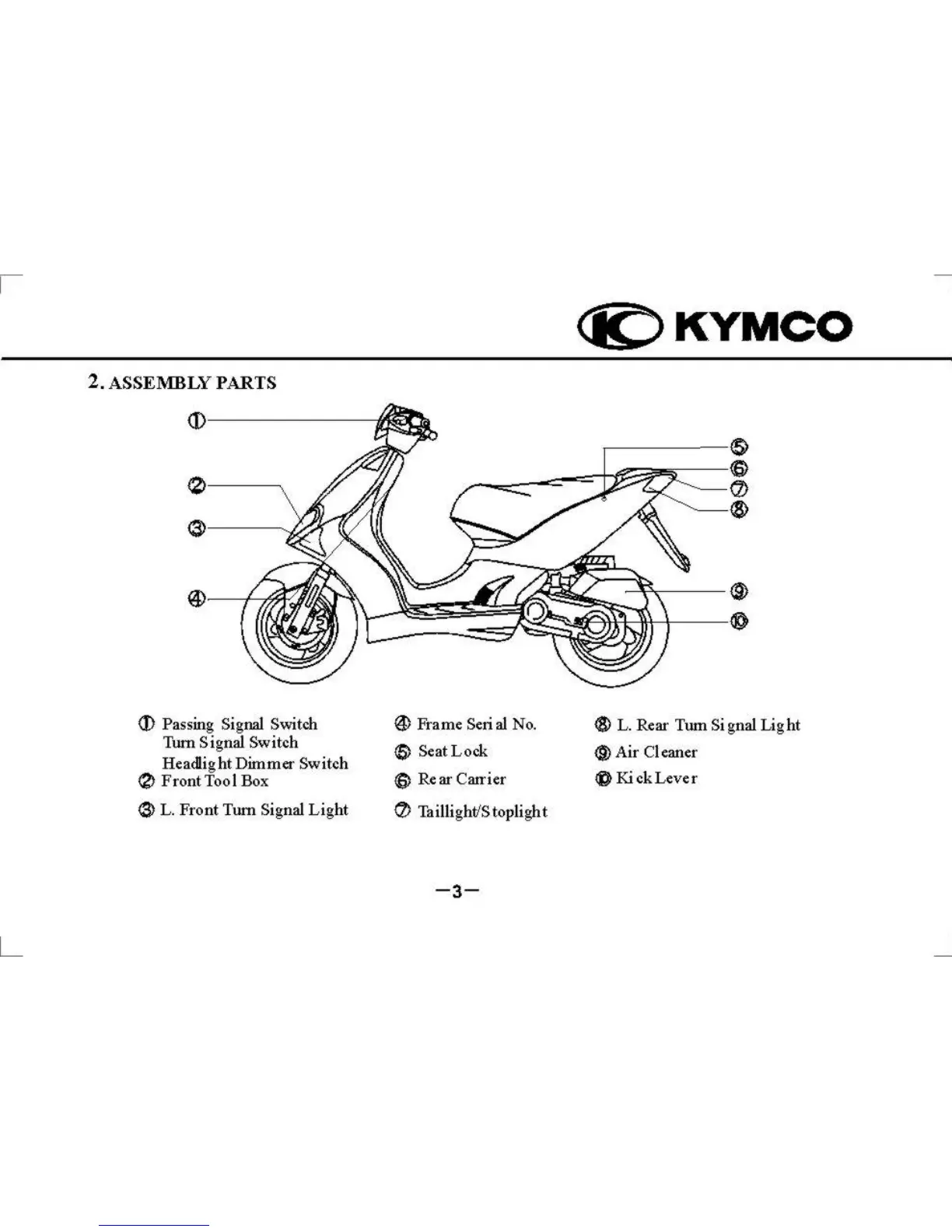 KYMCO

2. ASSEMBLY PARTS

①
②
③
④
⑤
⑥
⑦
⑧
⑨
⑩

① Passing Signal Switch
Turn Signal Switch
Headlight Dimmer Switch
② Front Tool Box
③ L. Front Turn Signal Light

④ Frame Serial No.
⑤ Seat Lock
⑥ Rear Carrier
⑦ Taillight/Stoplight

⑧ L. Rear Turn Signal Light
⑨ Air Cleaner
⑩ Kick Lever

—3—