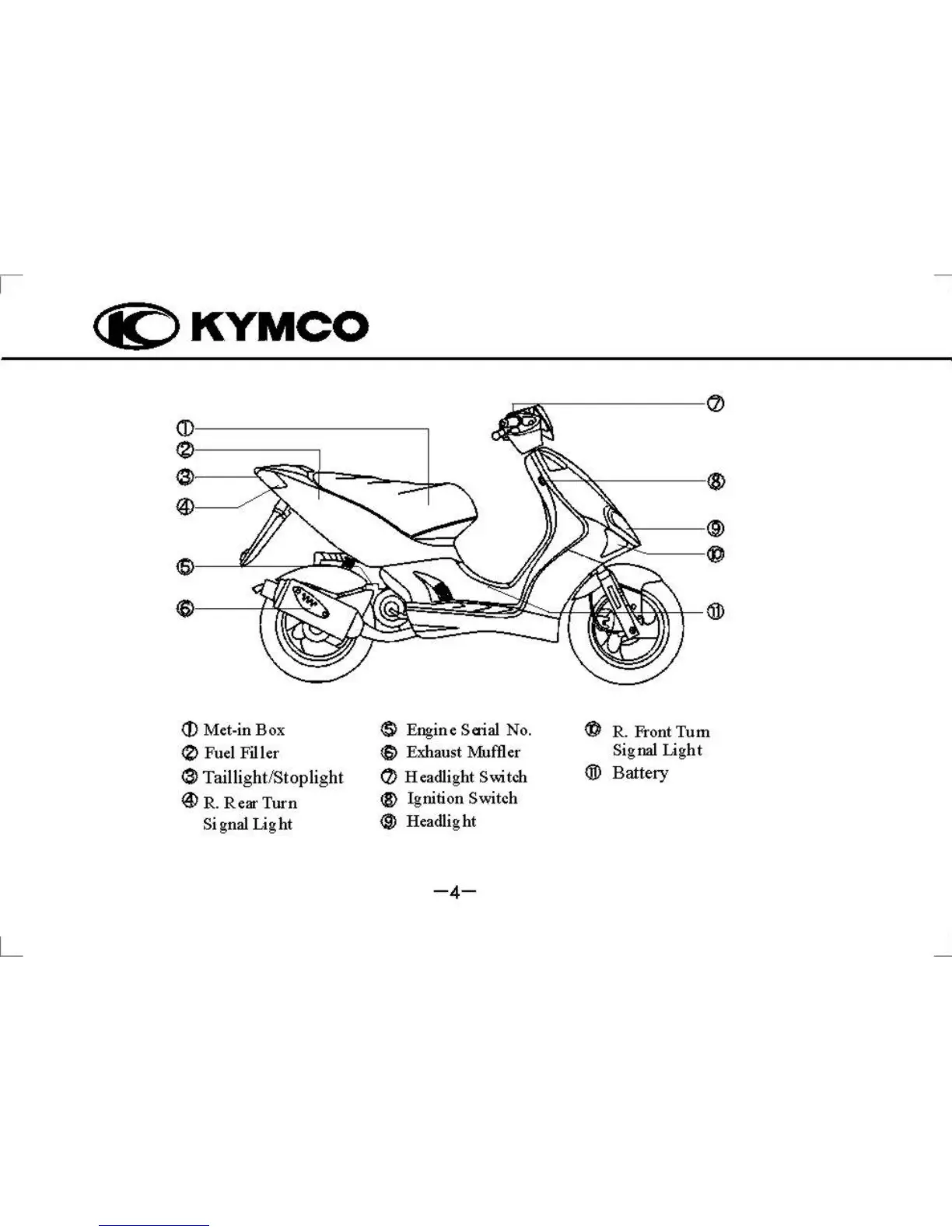 KYMCO

①
②
③
④
⑤
⑥
⑦
⑧
⑨
⑩
⑪

① Met-in Box
② Fuel Filler
③ Taillight/Stoplight
④ R. Rear Turn Signal Light

⑤ Engine Serial No.
⑥ Exhaust Muffler
⑦ Headlight Switch
⑧ Ignition Switch
⑨ Headlight

⑩ R. Front Turn Signal Light
⑪ Battery

—4—