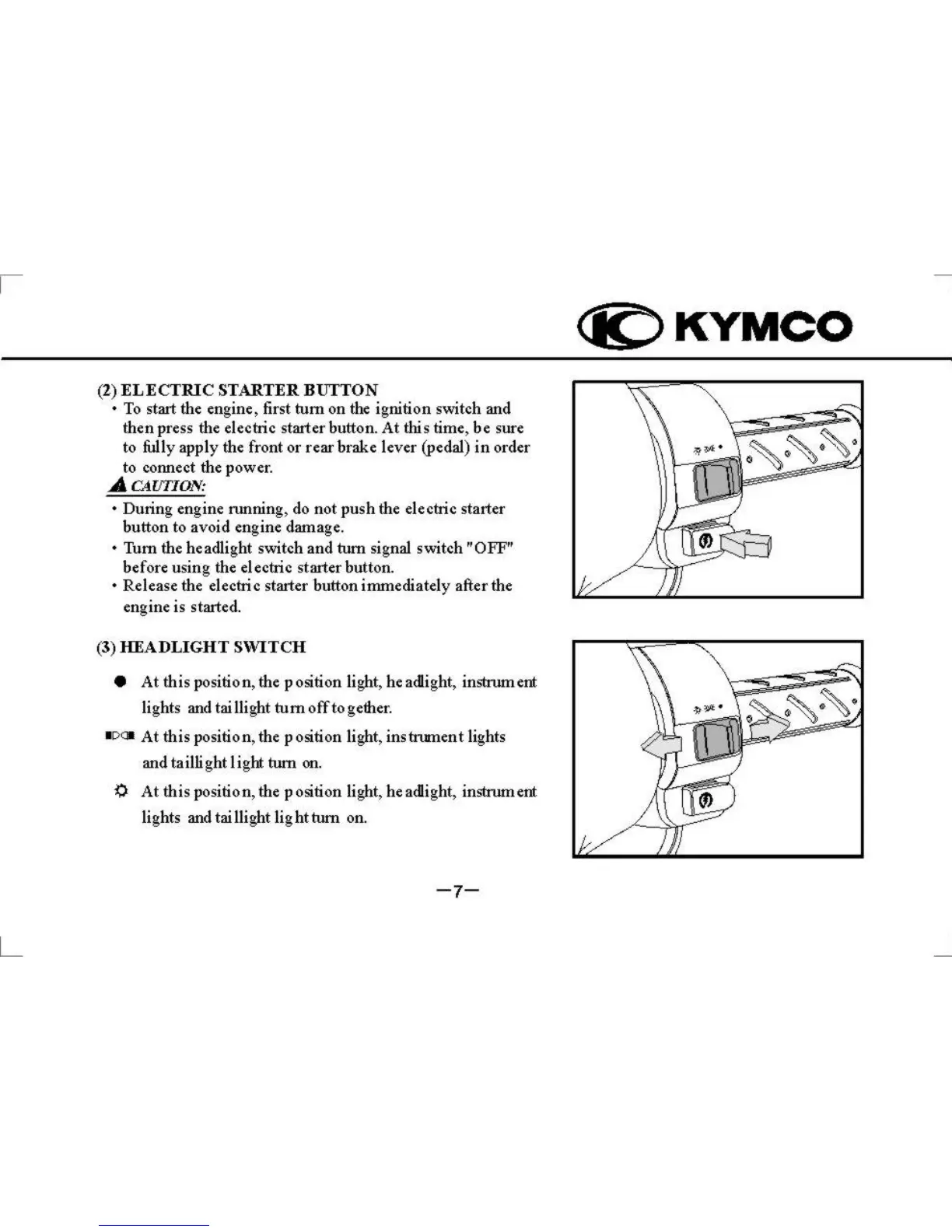 KYMCO

(2) ELECTRIC STARTER BUTTON

• To start the engine, first turn on the ignition switch and then press the electric starter button. At this time, be sure to fully apply the front or rear brake lever (pedal) in order to connect the power.

CAUTION:

• During engine running, do not push the electric starter button to avoid engine damage.
• Turn the headlight switch and turn signal switch "OFF" before using the electric starter button.
• Release the electric starter button immediately after the engine is started.

(3) HEADLIGHT SWITCH

● At this position, the position light, headlight, instrument lights and taillight turn off together.

At this position, the position light, instrument lights and taillight light turn on.

At this position, the position light, headlight, instrument lights and taillight light turn on.

—7—