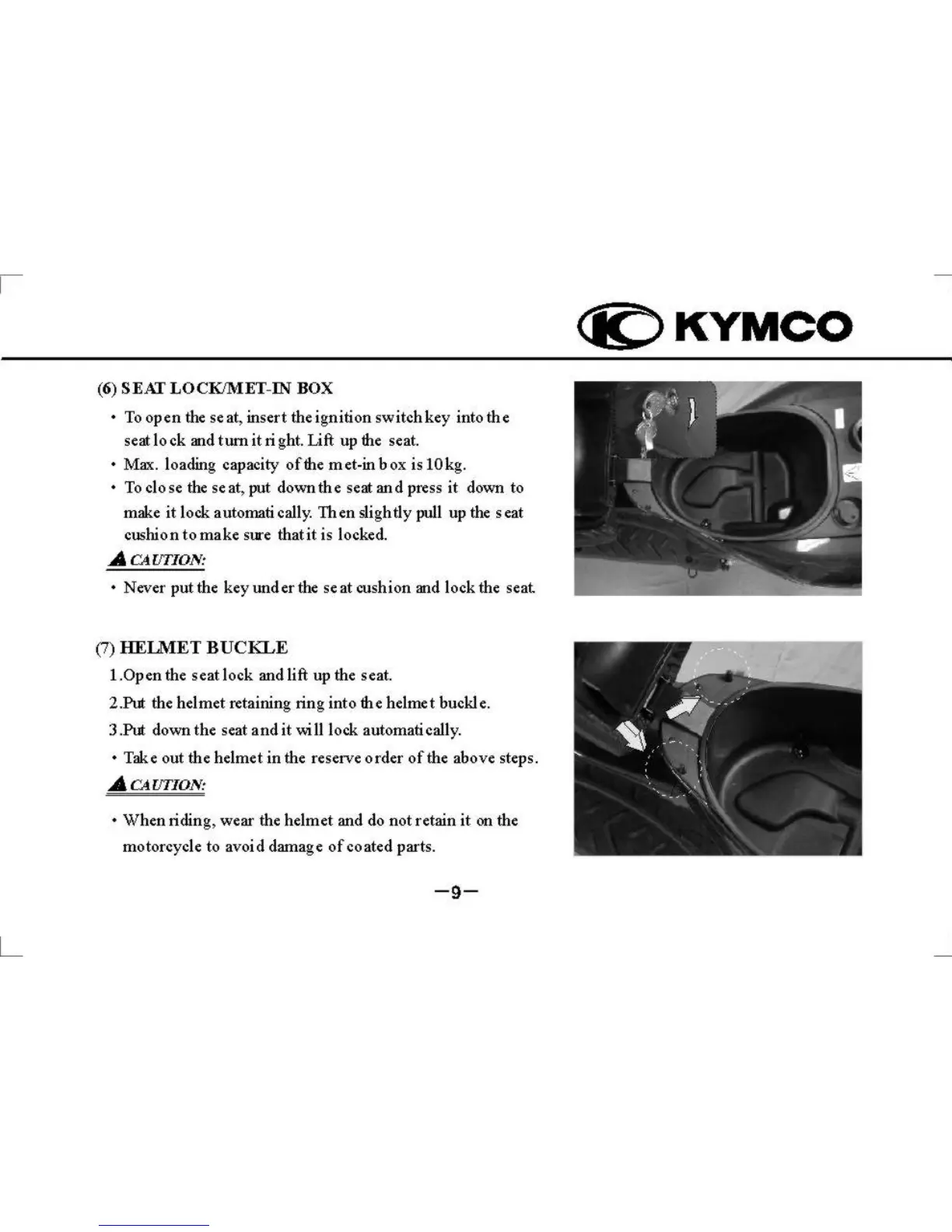 KYMCO

(6) SEAT LOCK/MET-IN BOX

• To open the seat, insert the ignition switch key into the seat lock and turn it right. Lift up the seat.
• Max. loading capacity of the met-in box is 10kg.
• To close the seat, put down the seat and press it down to make it lock automatically. Then slightly pull up the seat cushion to make sure that it is locked.

CAUTION:

• Never put the key under the seat cushion and lock the seat.

(7) HELMET BUCKLE

1.Open the seat lock and lift up the seat.
2.Put the helmet retaining ring into the helmet buckle.
3.Put down the seat and it will lock automatically.
• Take out the helmet in the reserve order of the above steps.

CAUTION:

• When riding, wear the helmet and do not retain it on the motorcycle to avoid damage of coated parts.

—9—