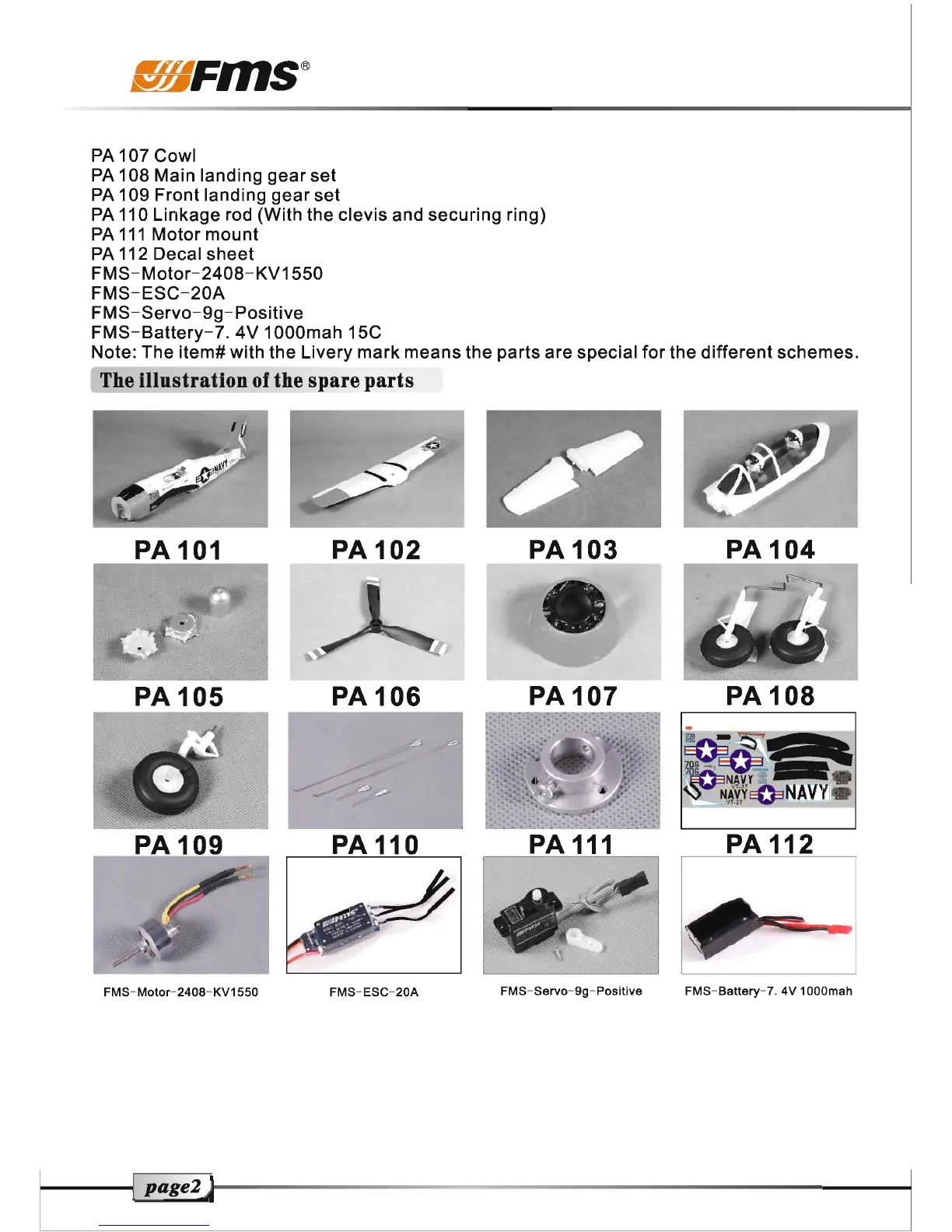 FMS®

PA 107 Cowl
PA 108 Main landing gear set
PA 109 Front landing gear set
PA 110 Linkage rod (With the clevis and securing ring)
PA 111 Motor mount
PA 112 Decal sheet
FMS-Motor-2408-KV1550
FMS-ESC-20A
FMS-Servo-9g-Positive
FMS-Battery-7. 4V 1000mah 15C
Note: The item# with the Livery mark means the parts are special for the different schemes.

The illustration of the spare parts

PA 101

PA 102

PA 103

PA 104

PA 105

PA 106

PA 107

PA 108

PA 109

PA 110

PA 111

PA 112

FMS-Motor-2408-KV1550

FMS-ESC-20A

FMS-Servo-9g-Positive

FMS-Battery-7. 4V 1000mah

page2