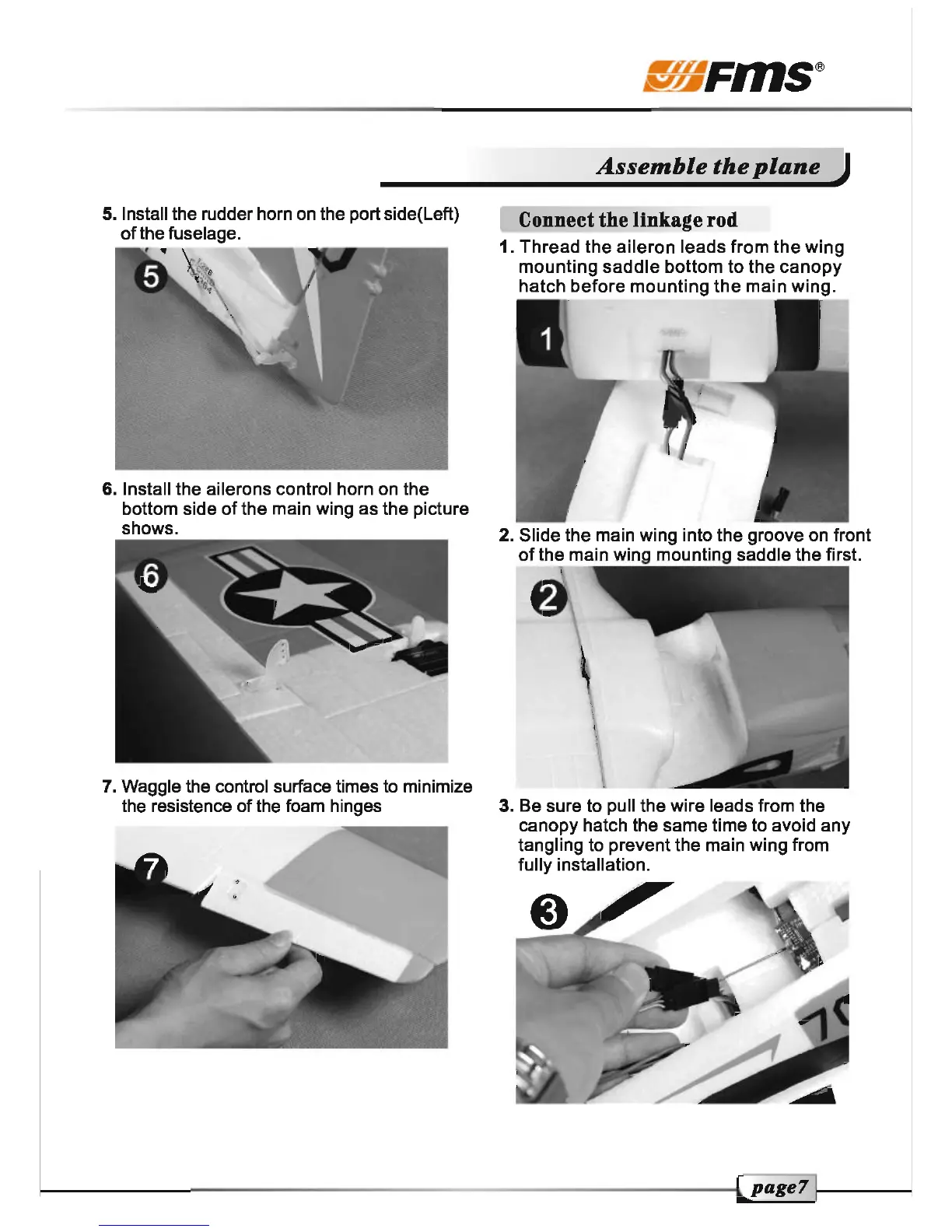 FMS®

Assemble the plane

5. Install the rudder horn on the port side(Left) of the fuselage.

5

6. Install the ailerons control horn on the bottom side of the main wing as the picture shows.

6

7. Waggle the control surface times to minimize the resistence of the foam hinges

7

Connect the linkage rod

1. Thread the aileron leads from the wing mounting saddle bottom to the canopy hatch before mounting the main wing.

1

2. Slide the main wing into the groove on front of the main wing mounting saddle the first.

2

3. Be sure to pull the wire leads from the canopy hatch the same time to avoid any tangling to prevent the main wing from fully installation.

3

page7