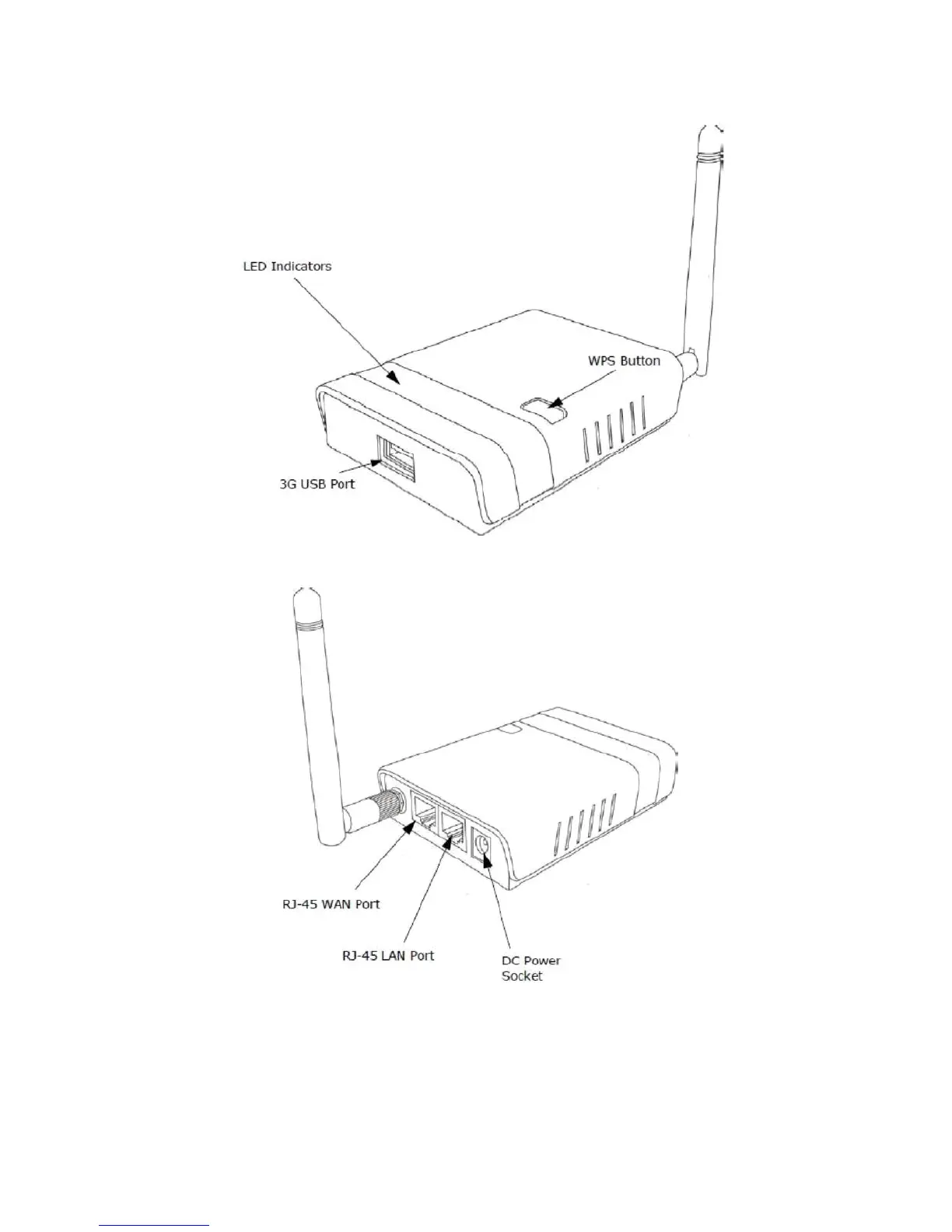 LED Indicators

WPS Button

3G USB Port

RJ-45 WAN Port

RJ-45 LAN Port

DC Power Socket