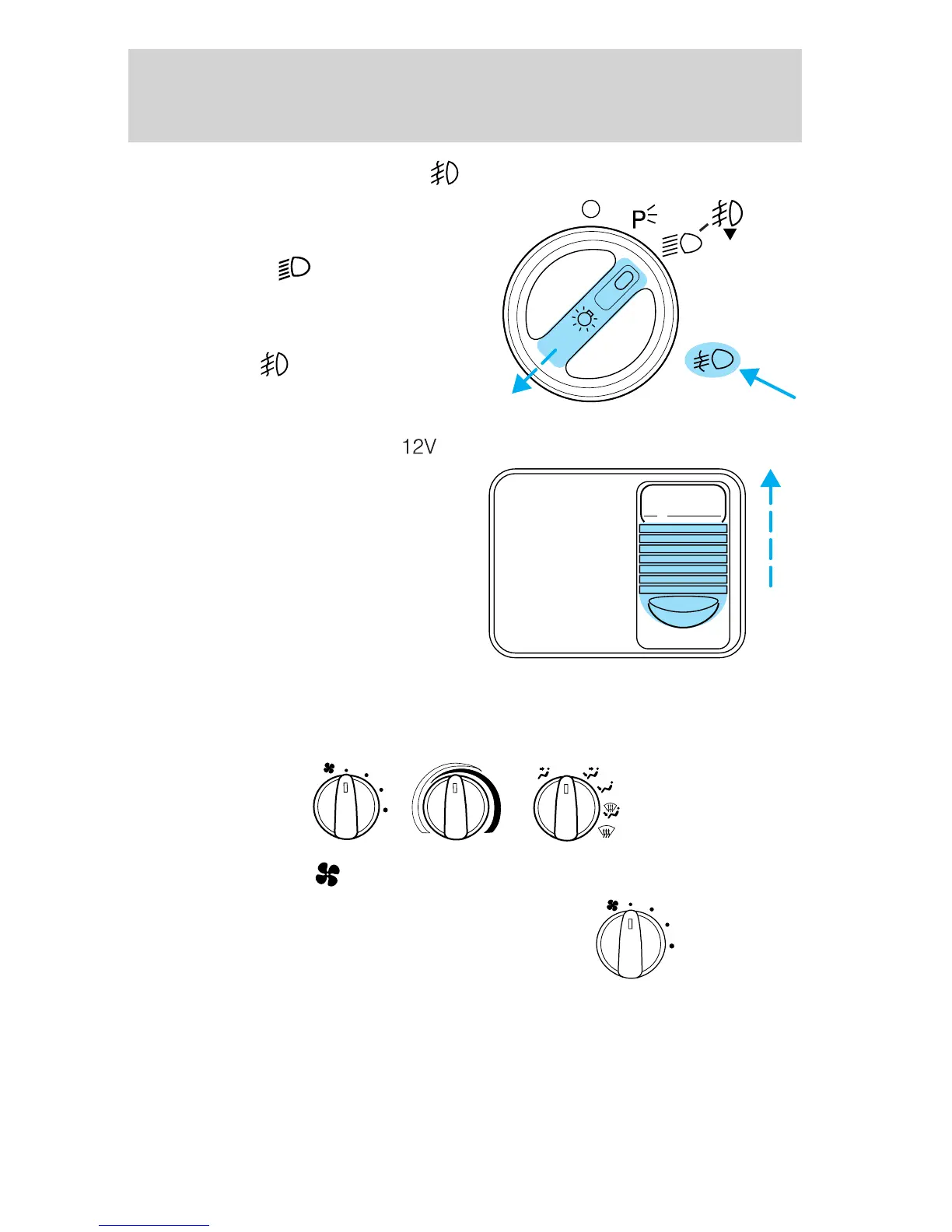 P

12V