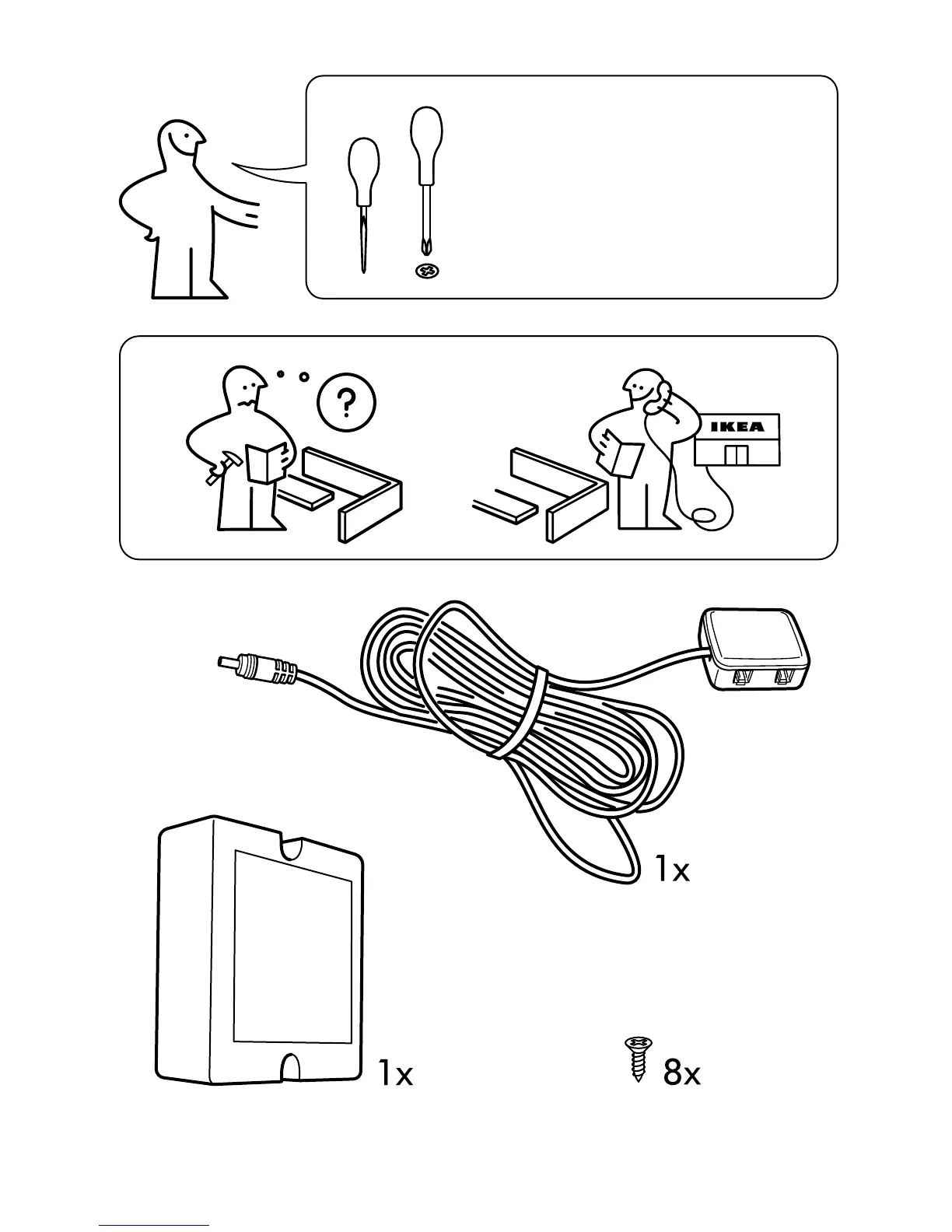 ?

IKEA

1x

1x

8x