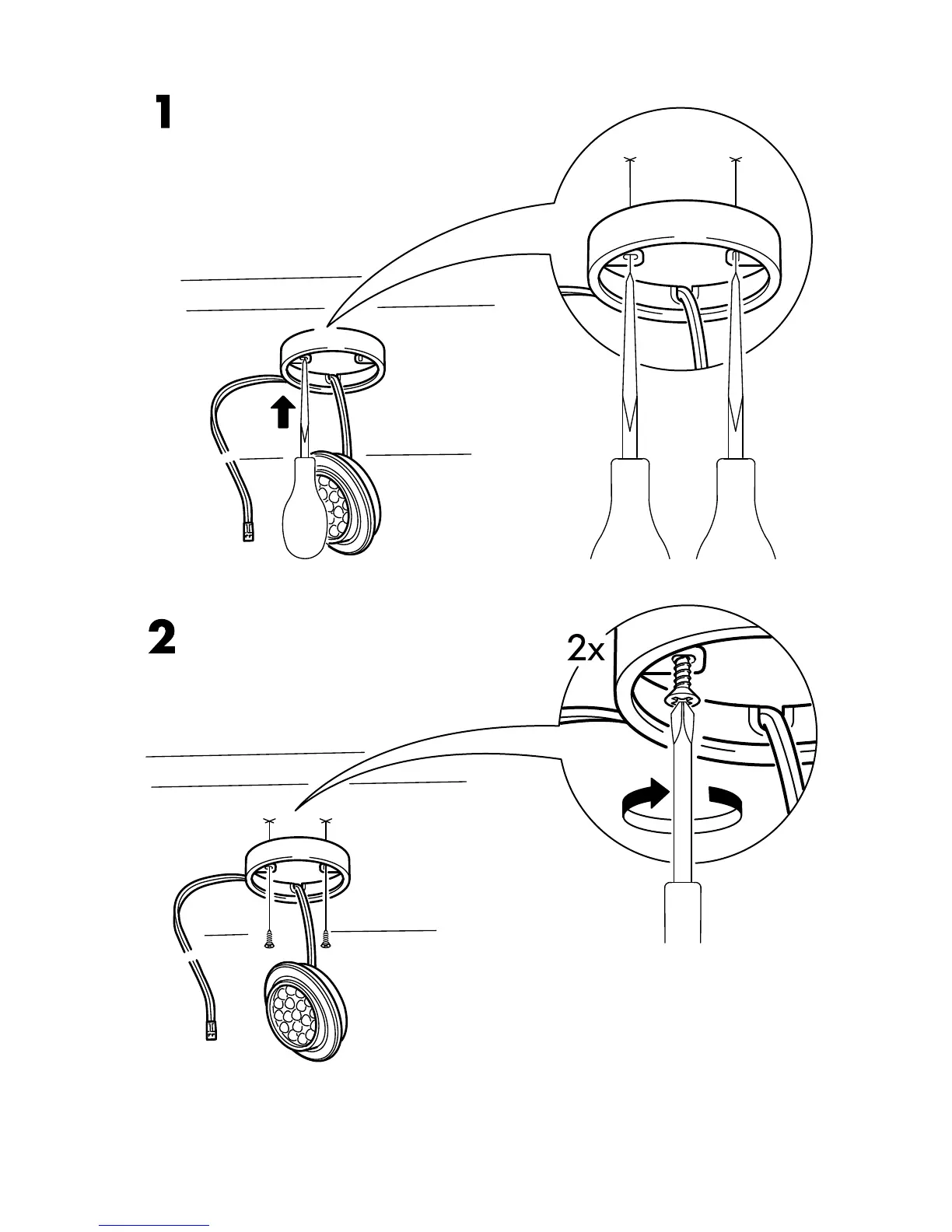 1

2

2x