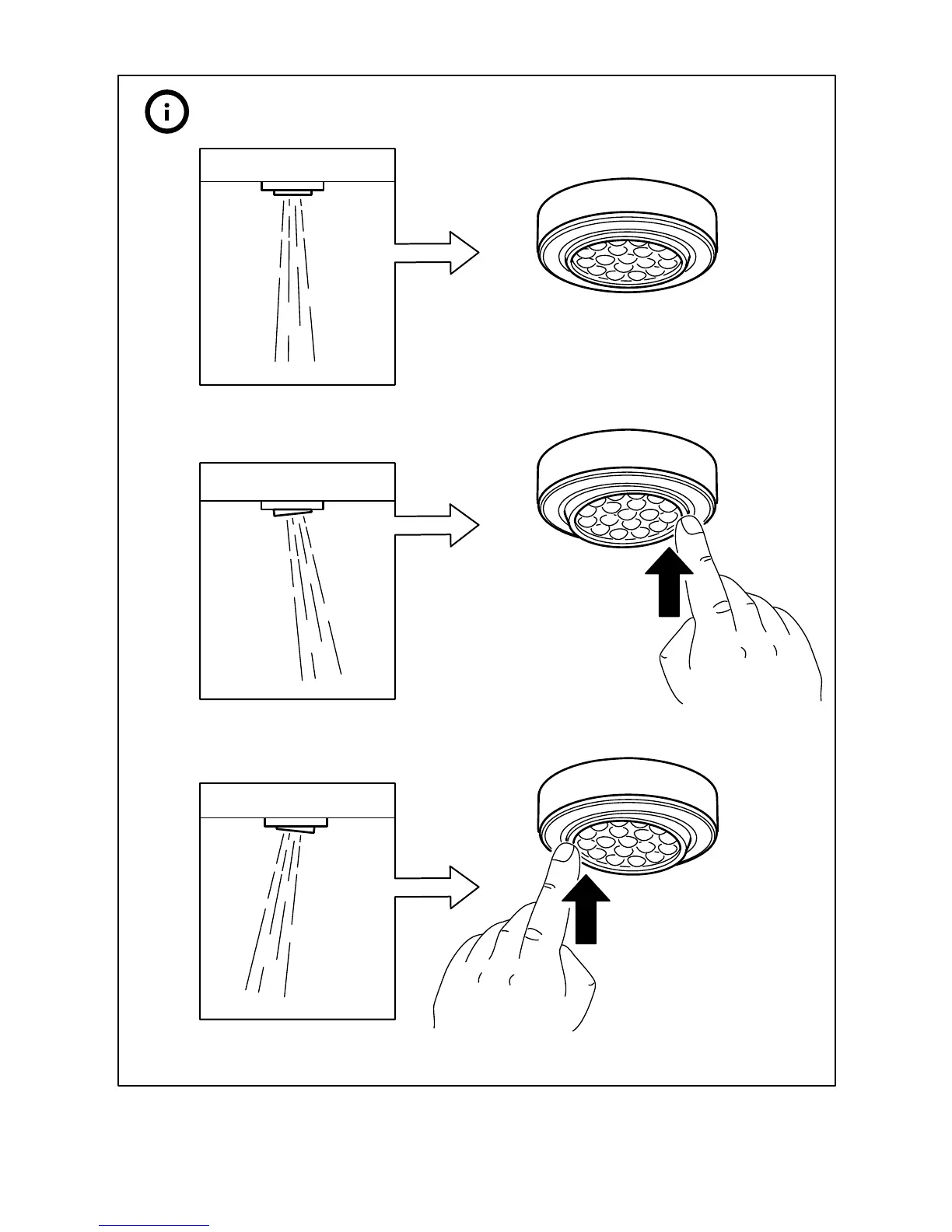 i