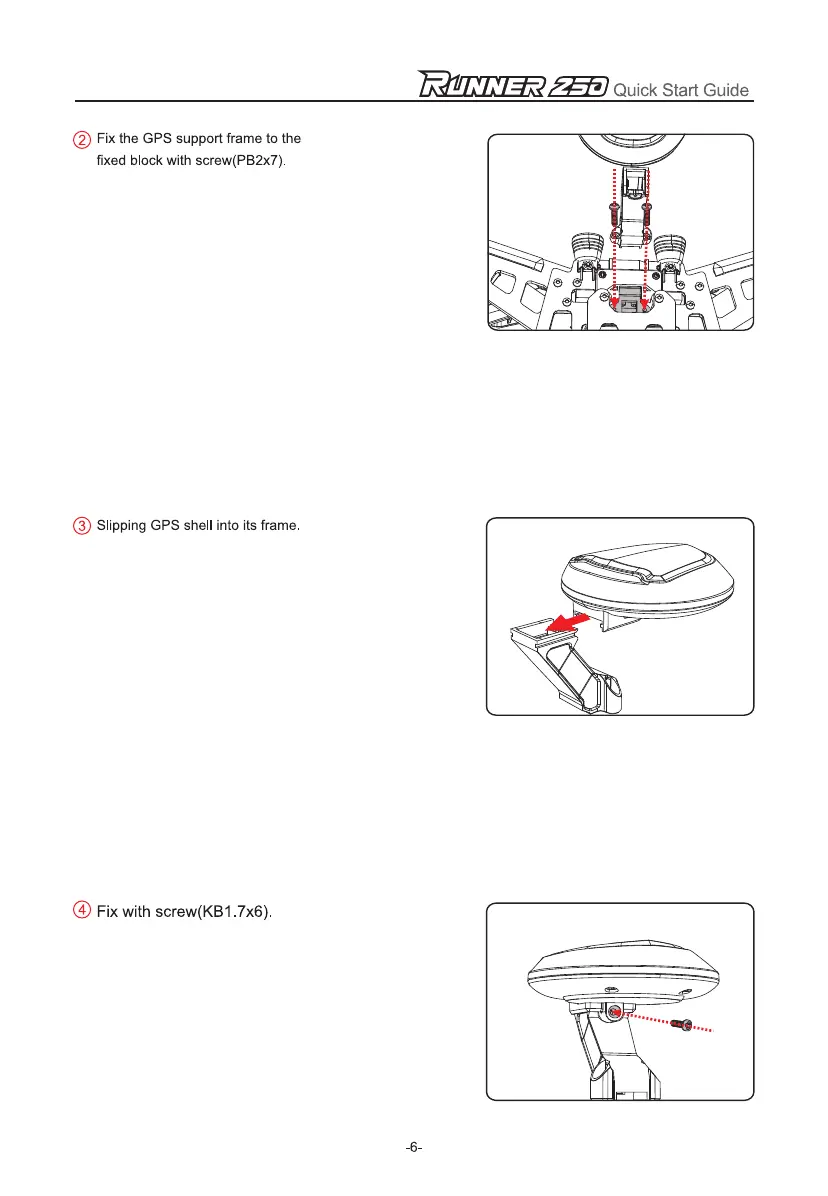 RUNNER 250 Quick Start Guide

2 Fix the GPS support frame to the fixed block with screw(PB2x7).

3 Slipping GPS shell into its frame.

4 Fix with screw(KB1.7x6).

-6-