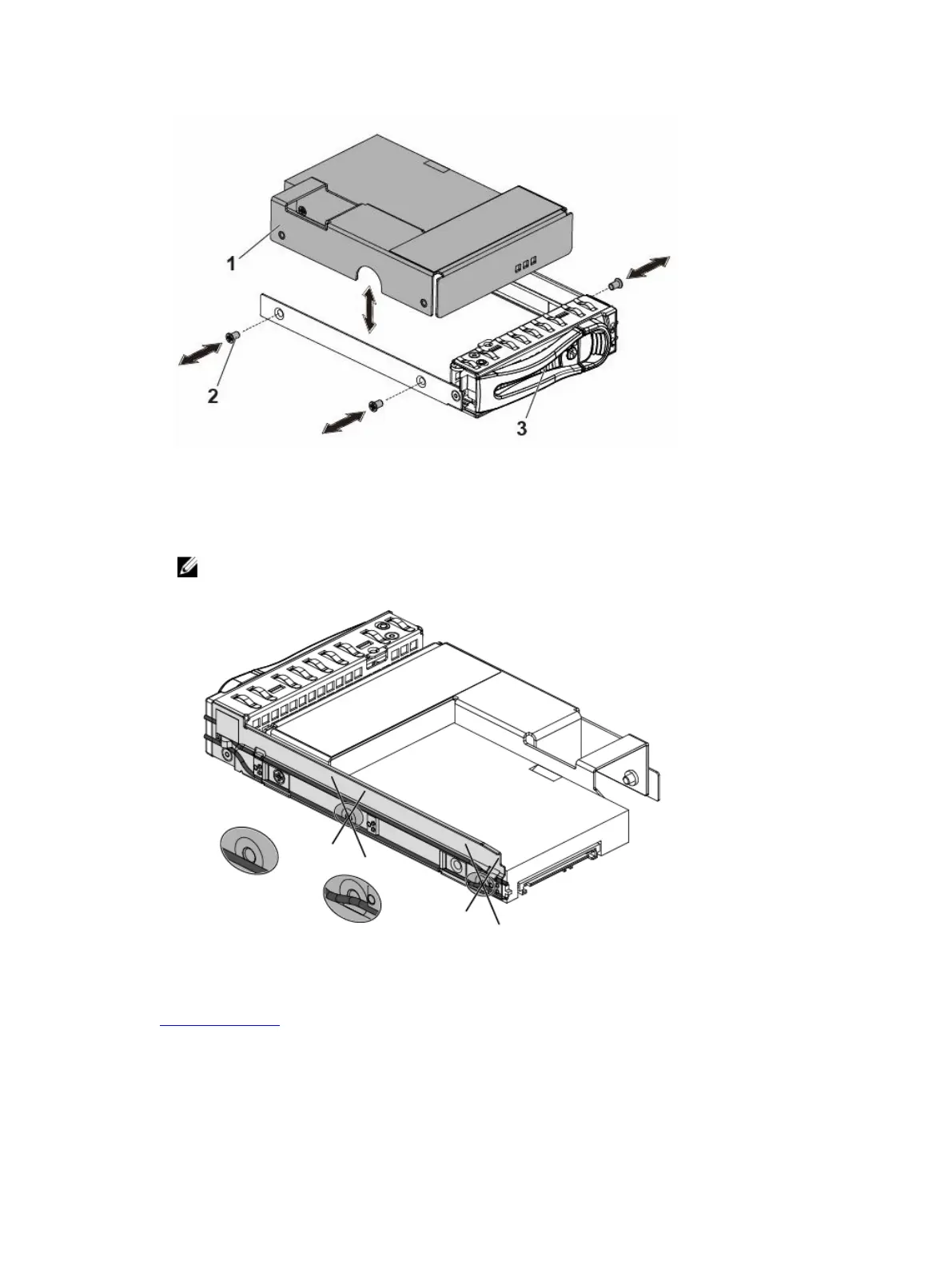 1

2

3