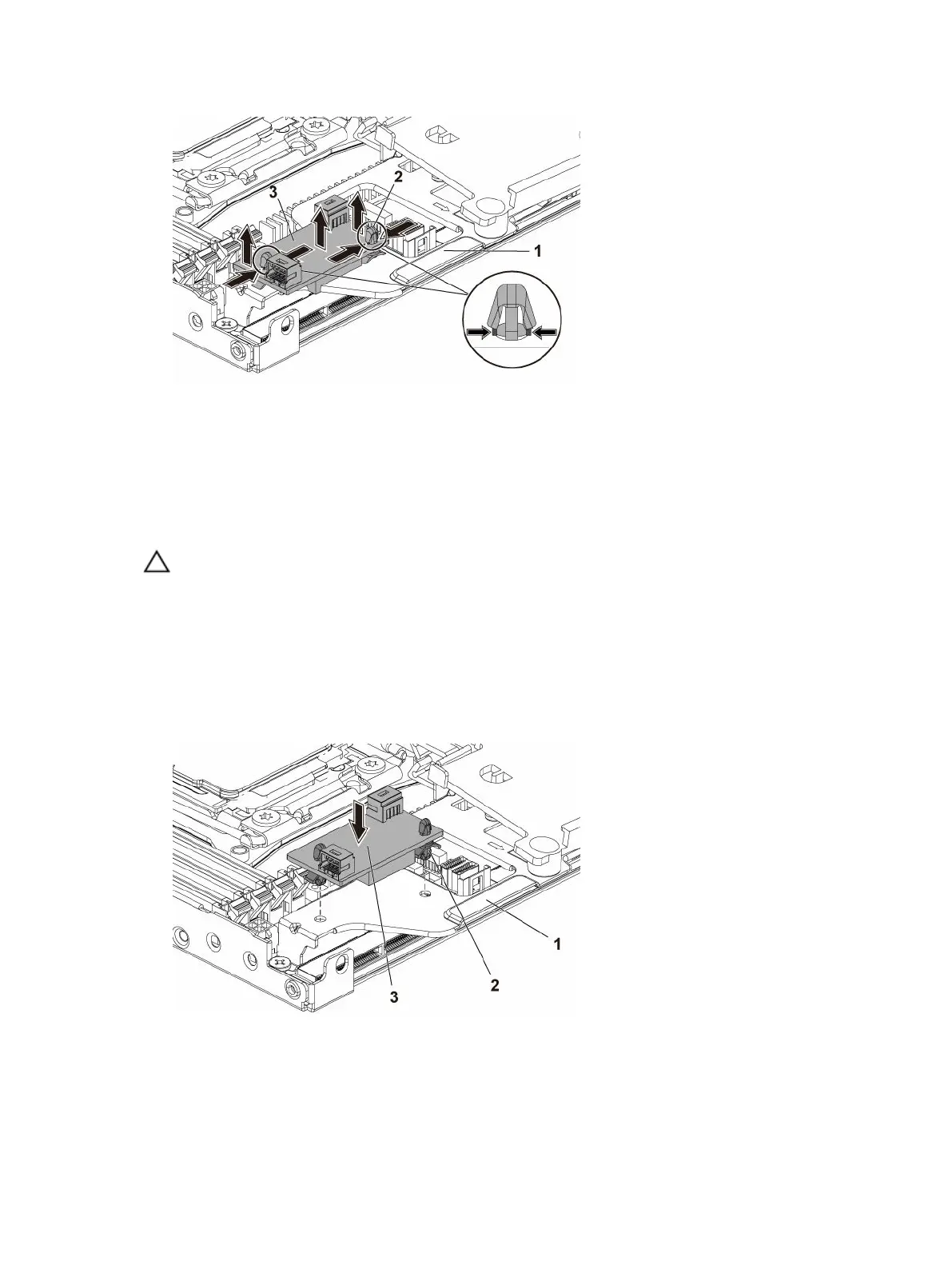 3

2

1

1

2

3