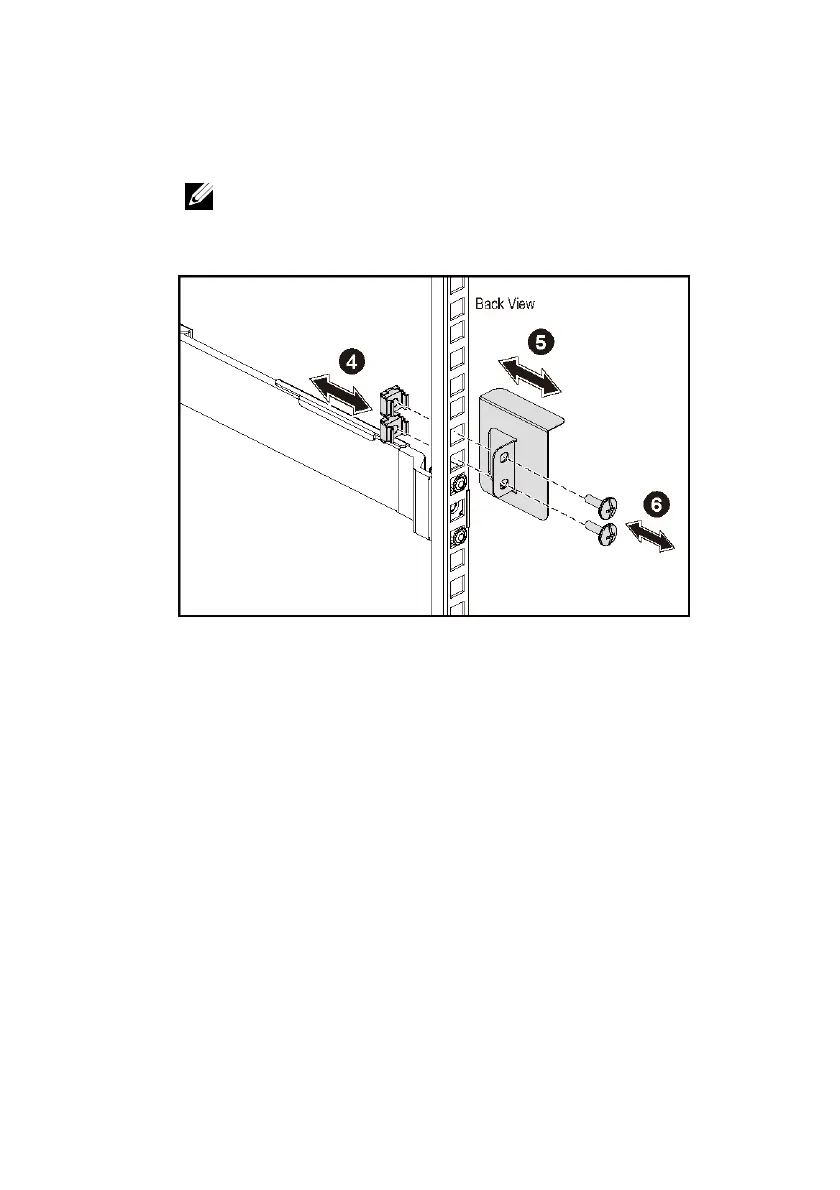 Back View

4

5

6