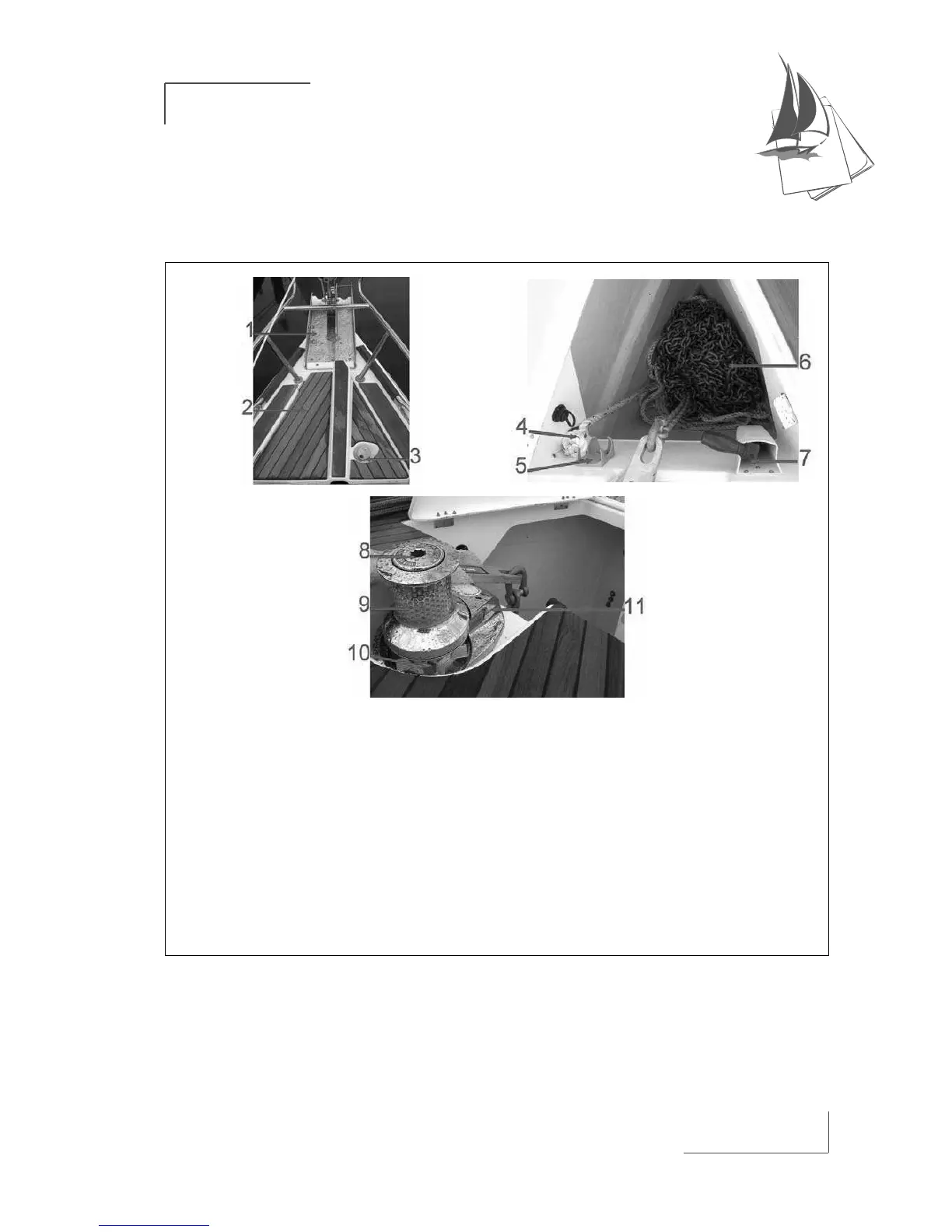 1
2
3
4
5
6
7
8
9
10
11