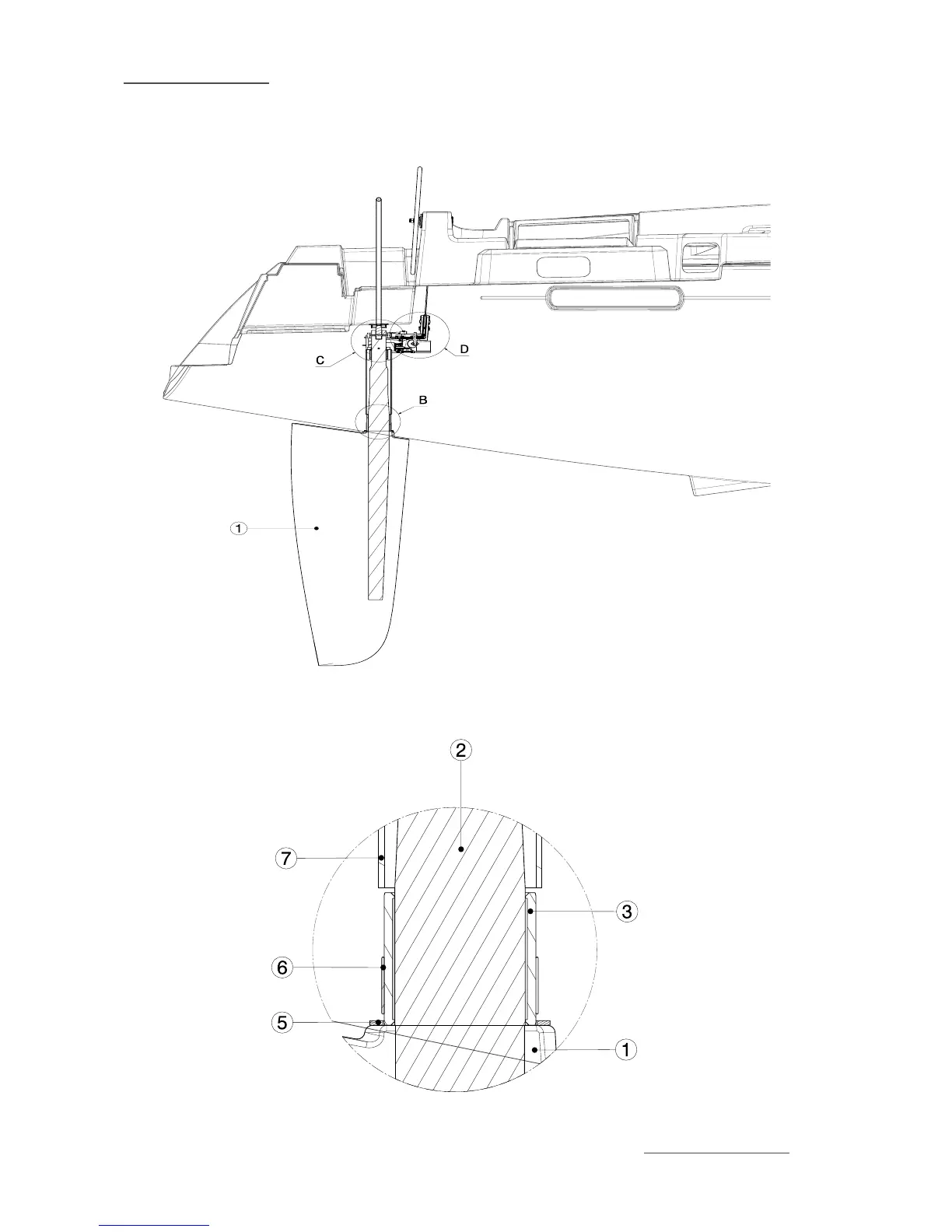 C

D

B

1

2

7

3

6

5

1