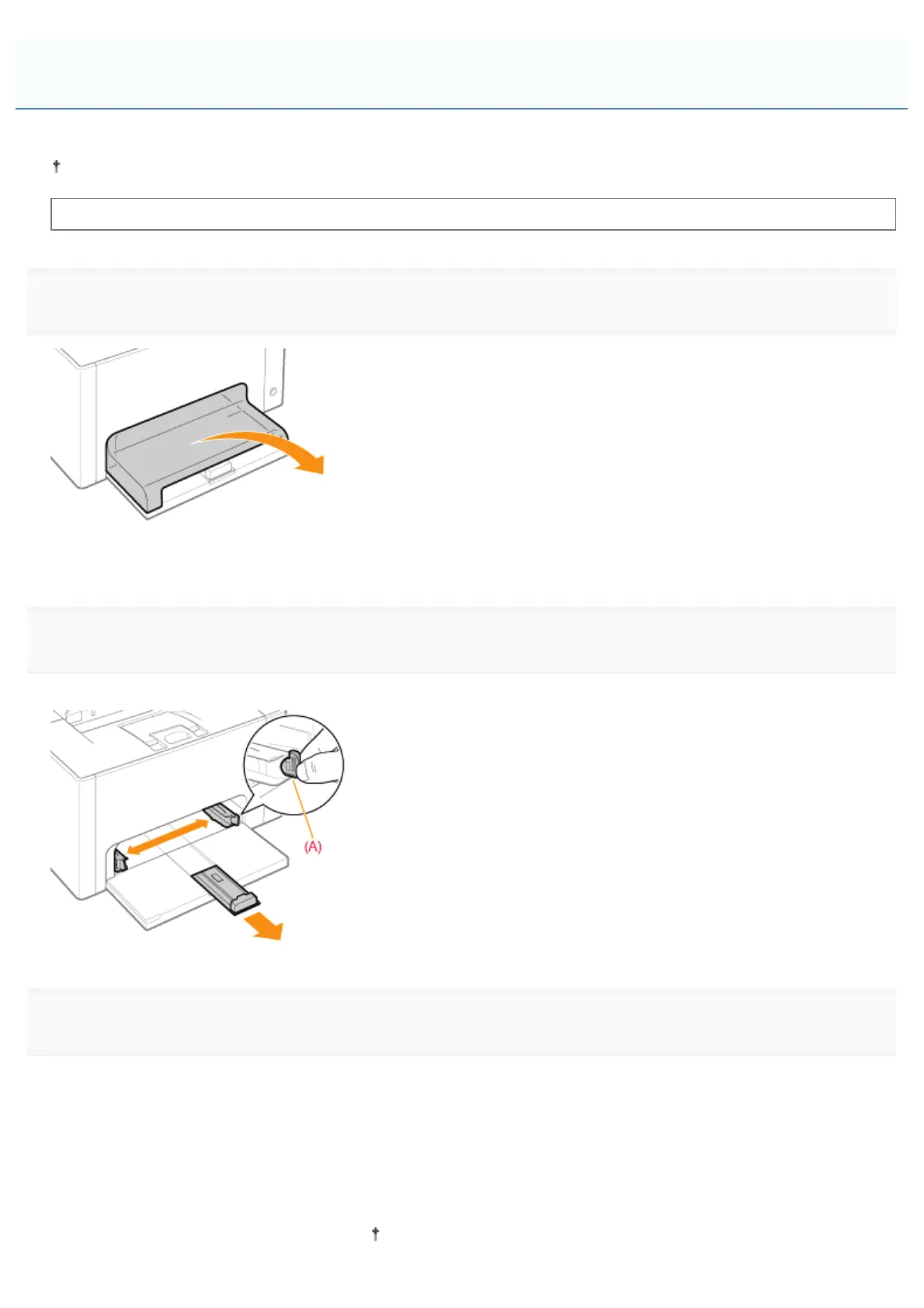 †

(A)

†