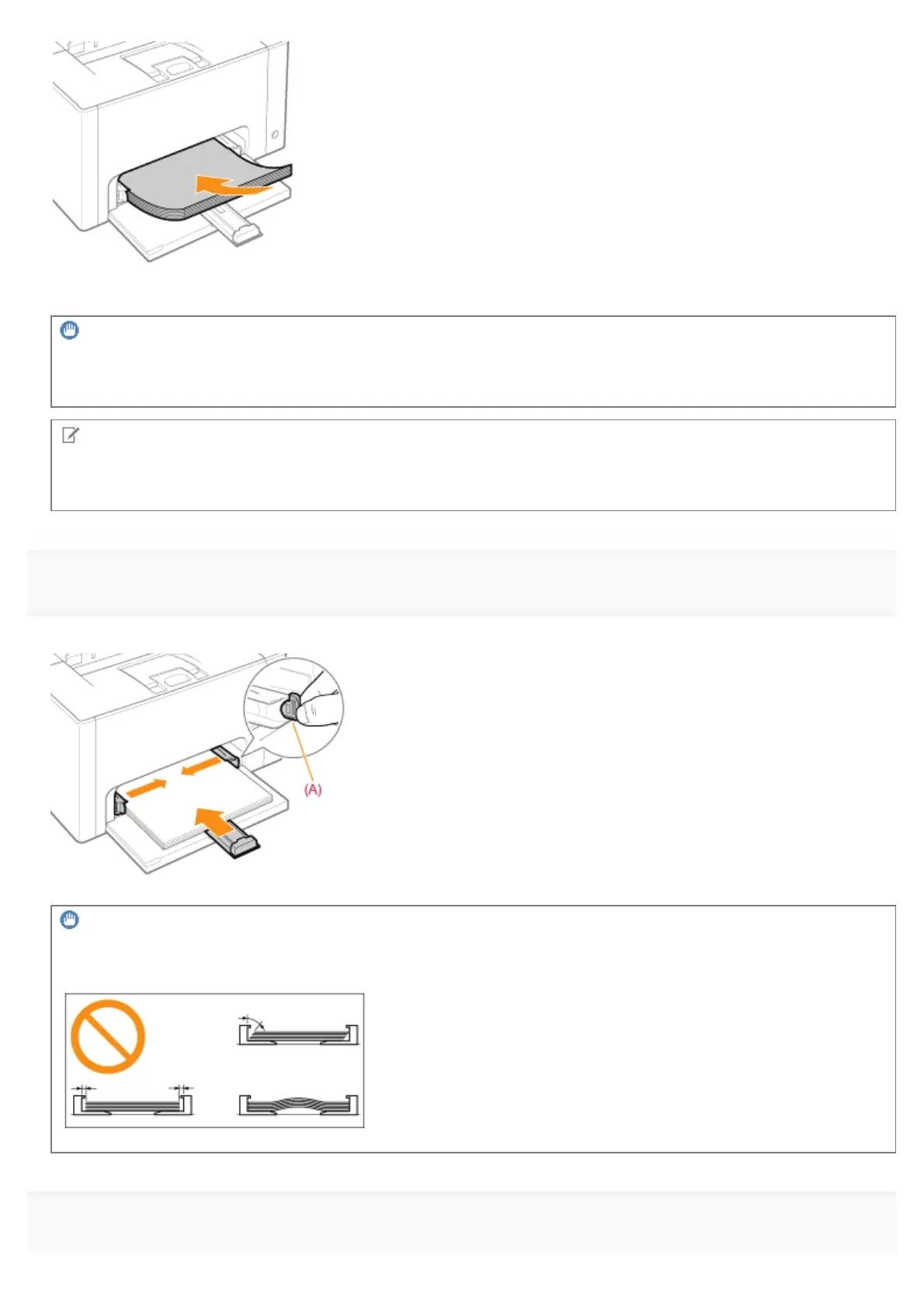 (A)