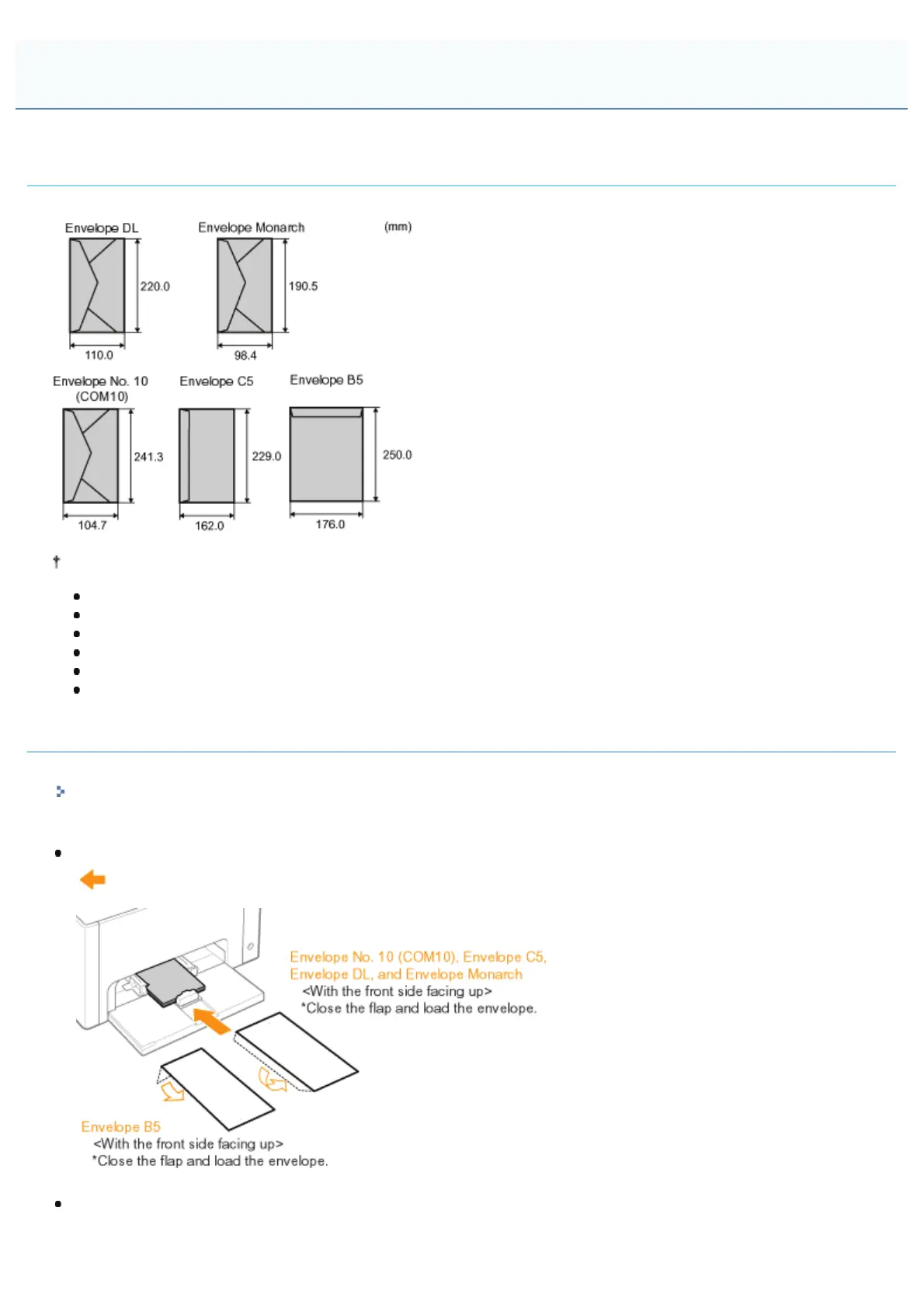 Envelope DL

220.0

110.0

Envelope Monarch

190.5

98.4

(mm)

Envelope No. 10 (COM10)

241.3

104.7

Envelope C5

229.0

162.0

Envelope B5

250.0

176.0

†

Envelope No. 10 (COM10), Envelope C5, Envelope DL, and Envelope Monarch
<With the front side facing up>
*Close the flap and load the envelope.

Envelope B5
<With the front side facing up>
*Close the flap and load the envelope.