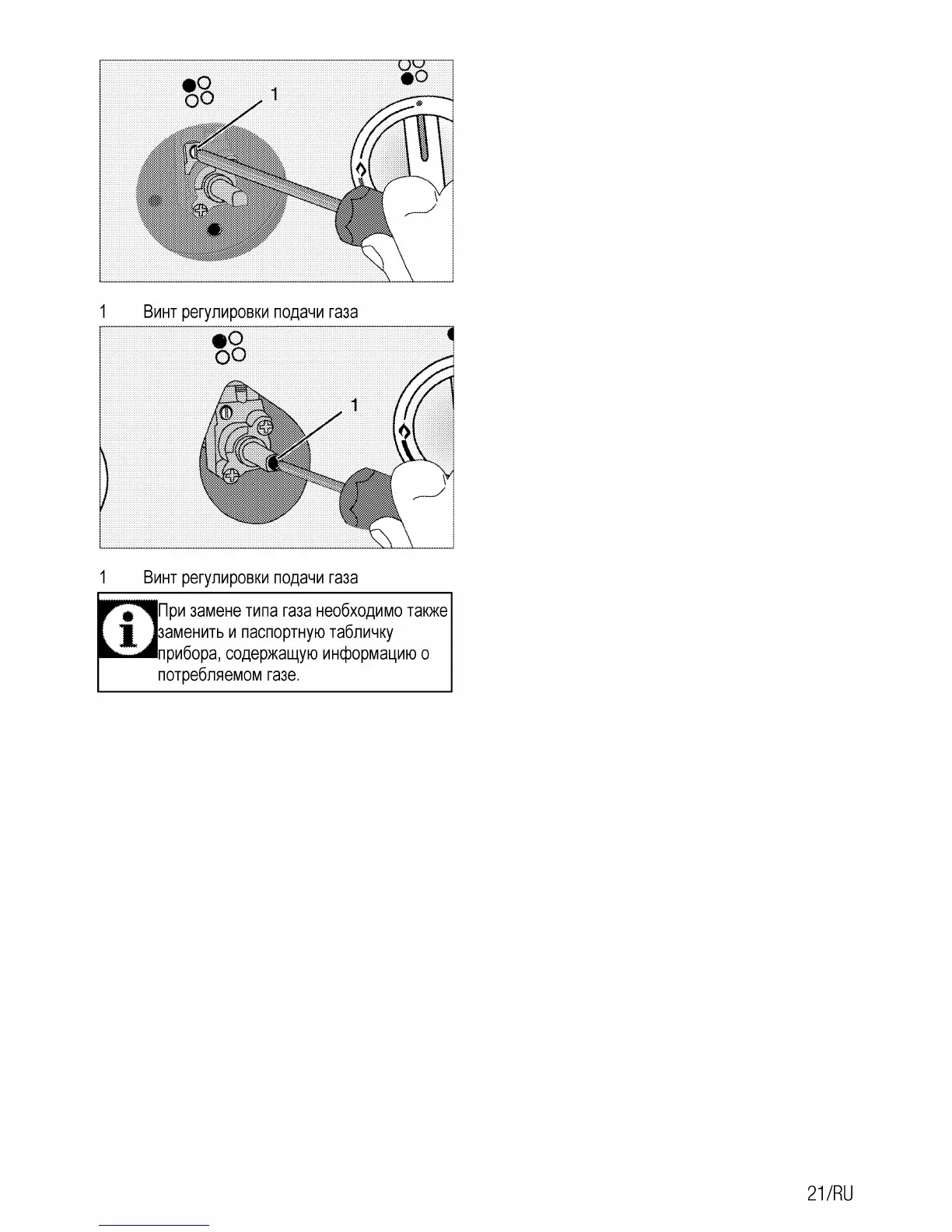 1

1 Винт регулировки подачи газа

1

1 Винт регулировки подачи газа

При замене типа газа необходимо также заменить и паспортную табличку прибора, содержащую информацию о потребляемом газе.

21/RU