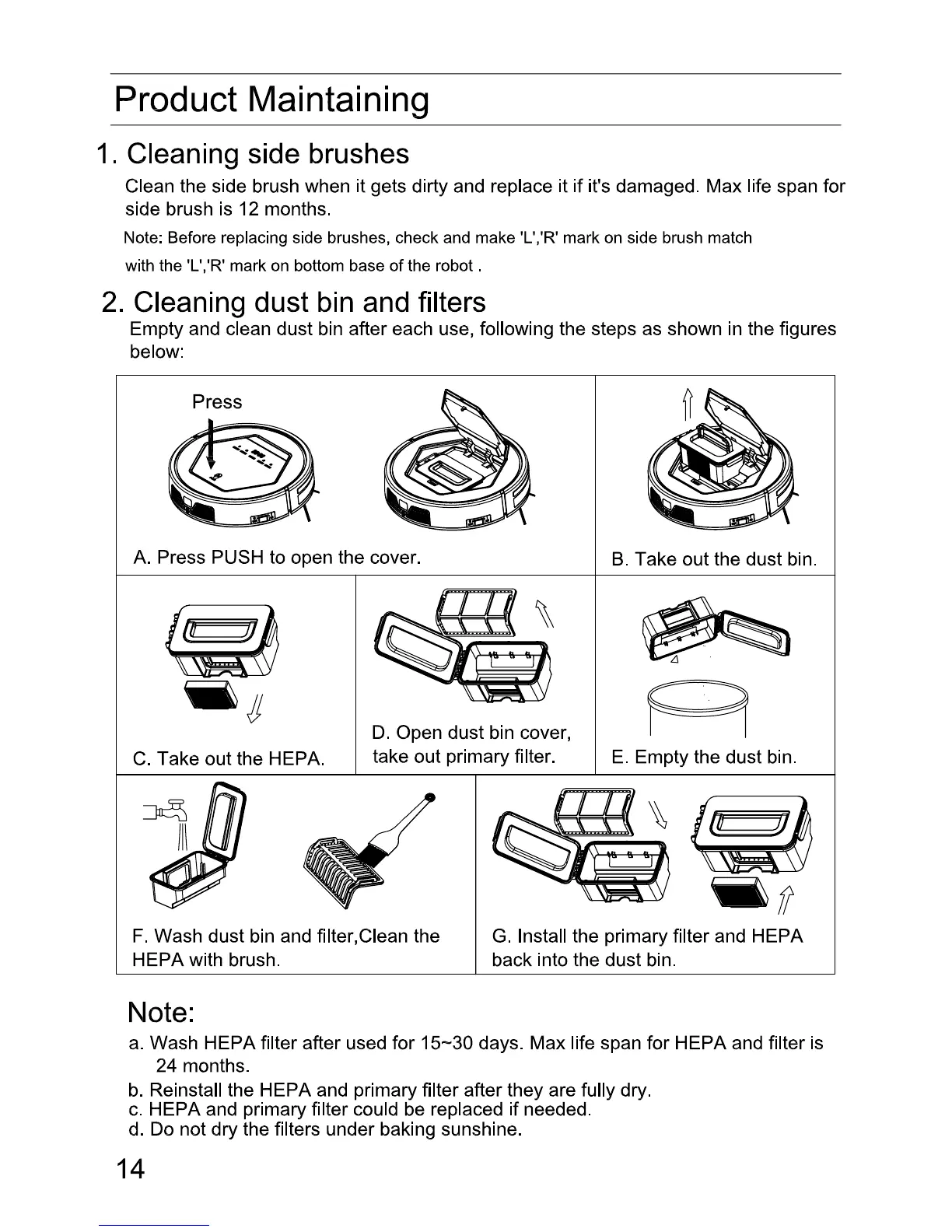 Product Maintaining

1. Cleaning side brushes

Clean the side brush when it gets dirty and replace it if it's damaged. Max life span for side brush is 12 months.

Note: Before replacing side brushes, check and make 'L','R' mark on side brush match with the 'L','R' mark on bottom base of the robot .

2. Cleaning dust bin and filters

Empty and clean dust bin after each use, following the steps as shown in the figures below:

Press

A. Press PUSH to open the cover.

B. Take out the dust bin.

C. Take out the HEPA.

D. Open dust bin cover, take out primary filter.

E. Empty the dust bin.

F. Wash dust bin and filter,Clean the HEPA with brush.

G. Install the primary filter and HEPA back into the dust bin.

Note:

a. Wash HEPA filter after used for 15~30 days. Max life span for HEPA and filter is 24 months.
b. Reinstall the HEPA and primary filter after they are fully dry.
c. HEPA and primary filter could be replaced if needed.
d. Do not dry the filters under baking sunshine.

14