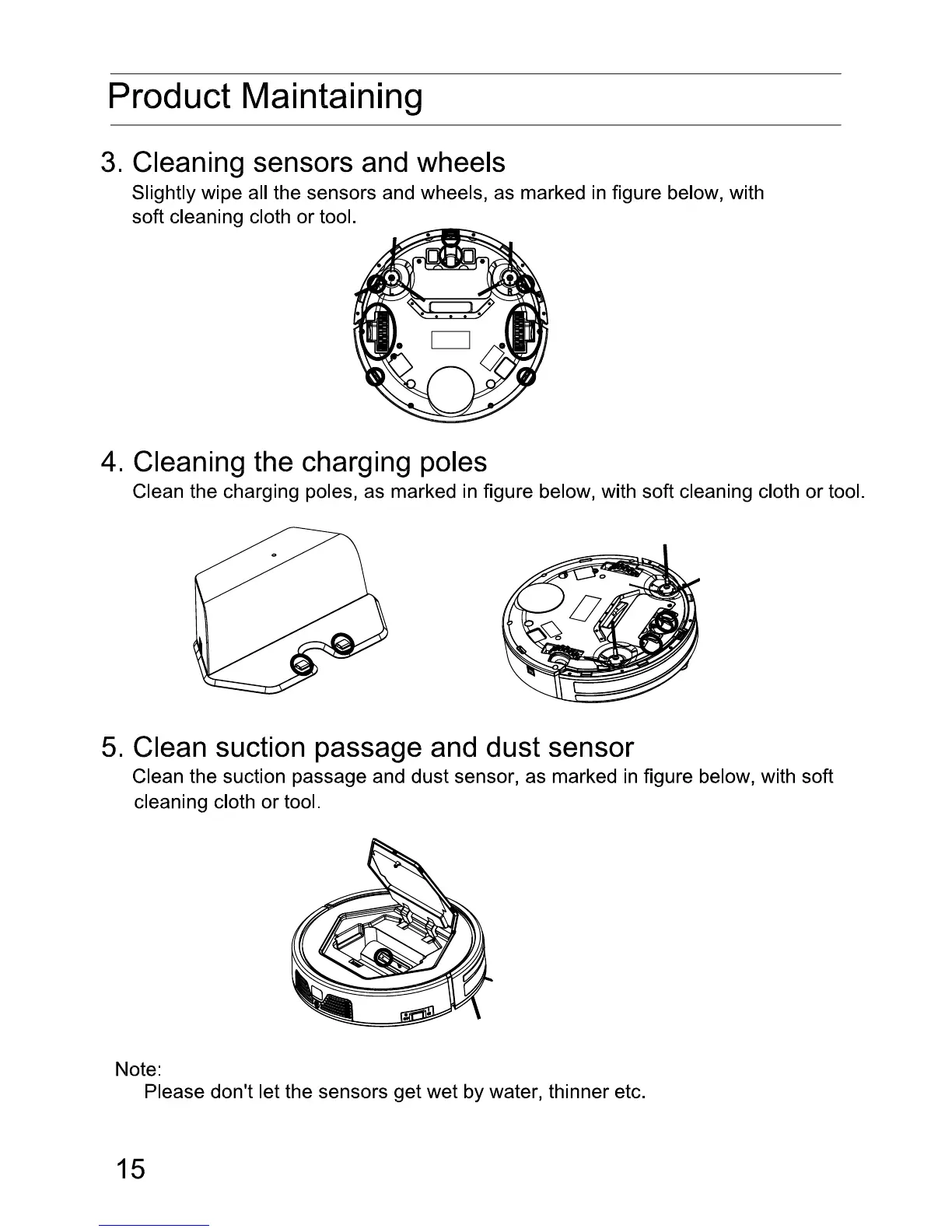 Product Maintaining

3. Cleaning sensors and wheels

Slightly wipe all the sensors and wheels, as marked in figure below, with soft cleaning cloth or tool.

4. Cleaning the charging poles

Clean the charging poles, as marked in figure below, with soft cleaning cloth or tool.

5. Clean suction passage and dust sensor

Clean the suction passage and dust sensor, as marked in figure below, with soft cleaning cloth or tool.

Note:

Please don't let the sensors get wet by water, thinner etc.

15