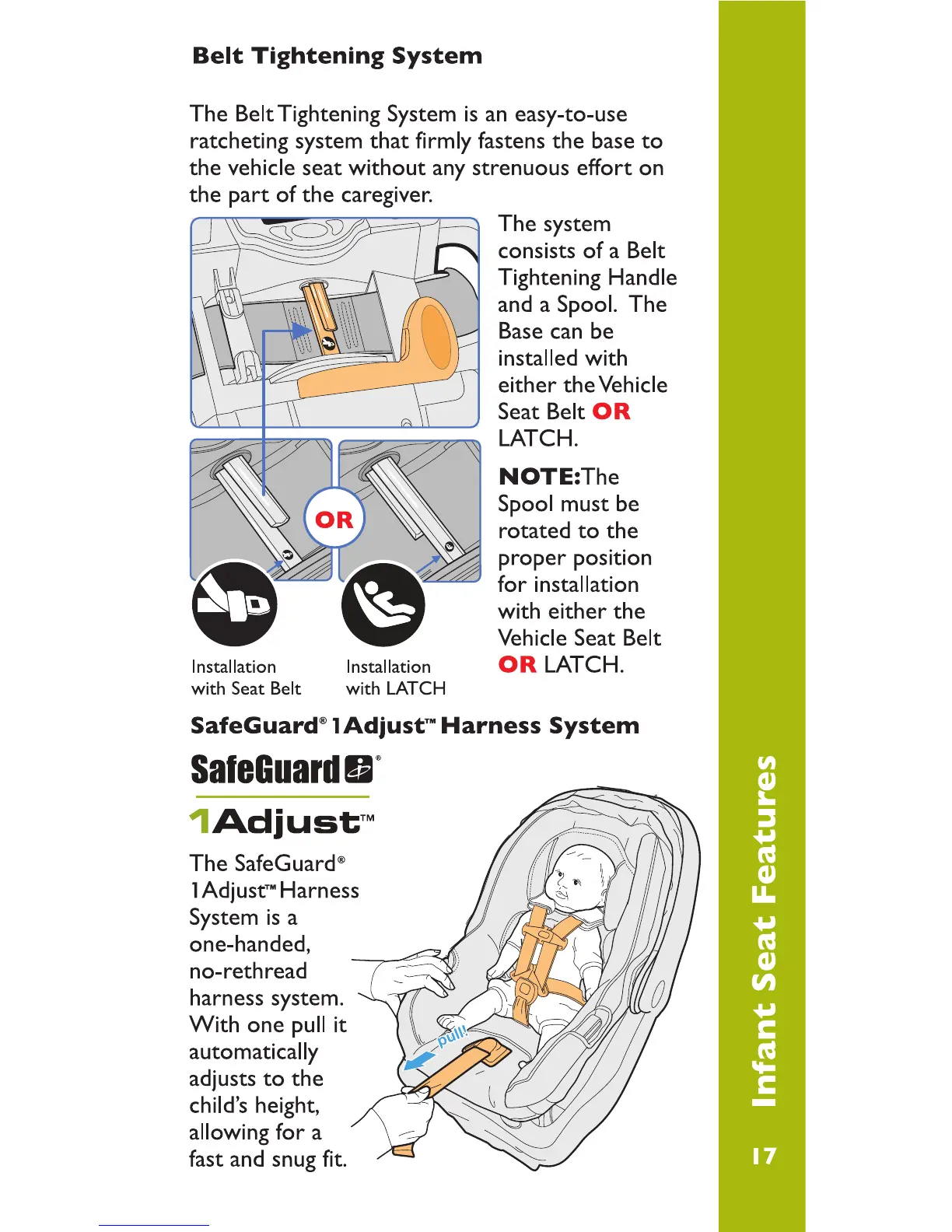 Belt Tightening System

The Belt Tightening System is an easy-to-use ratcheting system that firmly fastens the base to the vehicle seat without any strenuous effort on the part of the caregiver.

The system consists of a Belt Tightening Handle and a Spool. The Base can be installed with either the Vehicle Seat Belt OR LATCH.

NOTE:The Spool must be rotated to the proper position for installation with either the Vehicle Seat Belt OR LATCH.

OR

Installation with Seat Belt

Installation with LATCH

SafeGuard® 1Adjust™ Harness System

SafeGuard®

1Adjust™

The SafeGuard® 1Adjust™ Harness System is a one-handed, no-rethread harness system. With one pull it automatically adjusts to the child's height, allowing for a fast and snug fit.

pull!

Infant Seat Features

17