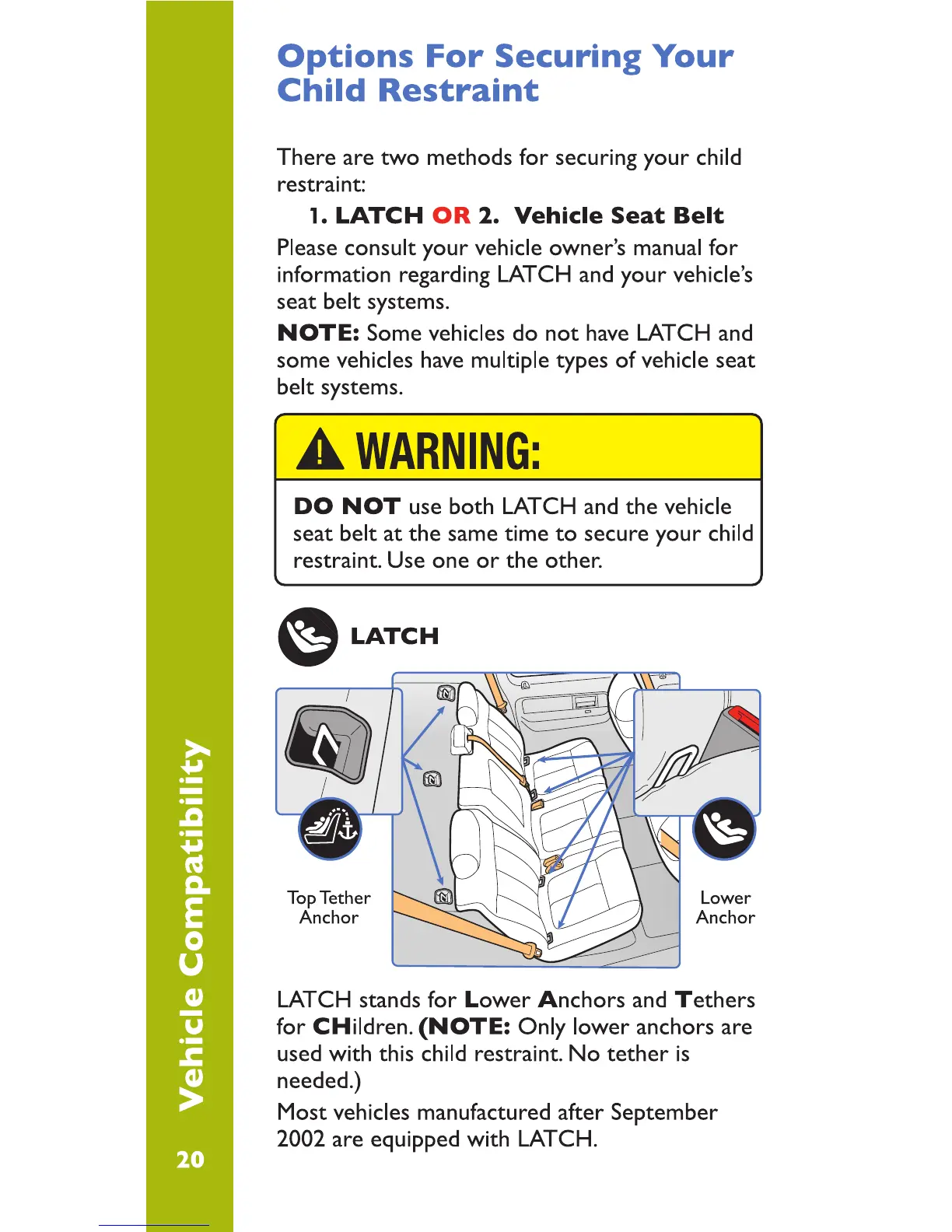 Options For Securing Your Child Restraint

There are two methods for securing your child restraint:

1. LATCH OR 2. Vehicle Seat Belt

Please consult your vehicle owner's manual for information regarding LATCH and your vehicle's seat belt systems.

NOTE: Some vehicles do not have LATCH and some vehicles have multiple types of vehicle seat belt systems.

WARNING:

DO NOT use both LATCH and the vehicle seat belt at the same time to secure your child restraint. Use one or the other.

LATCH

Top Tether Anchor

Lower Anchor

LATCH stands for Lower Anchors and Tethers for CHildren. (NOTE: Only lower anchors are used with this child restraint. No tether is needed.)

Most vehicles manufactured after September 2002 are equipped with LATCH.

Vehicle Compatibility

20