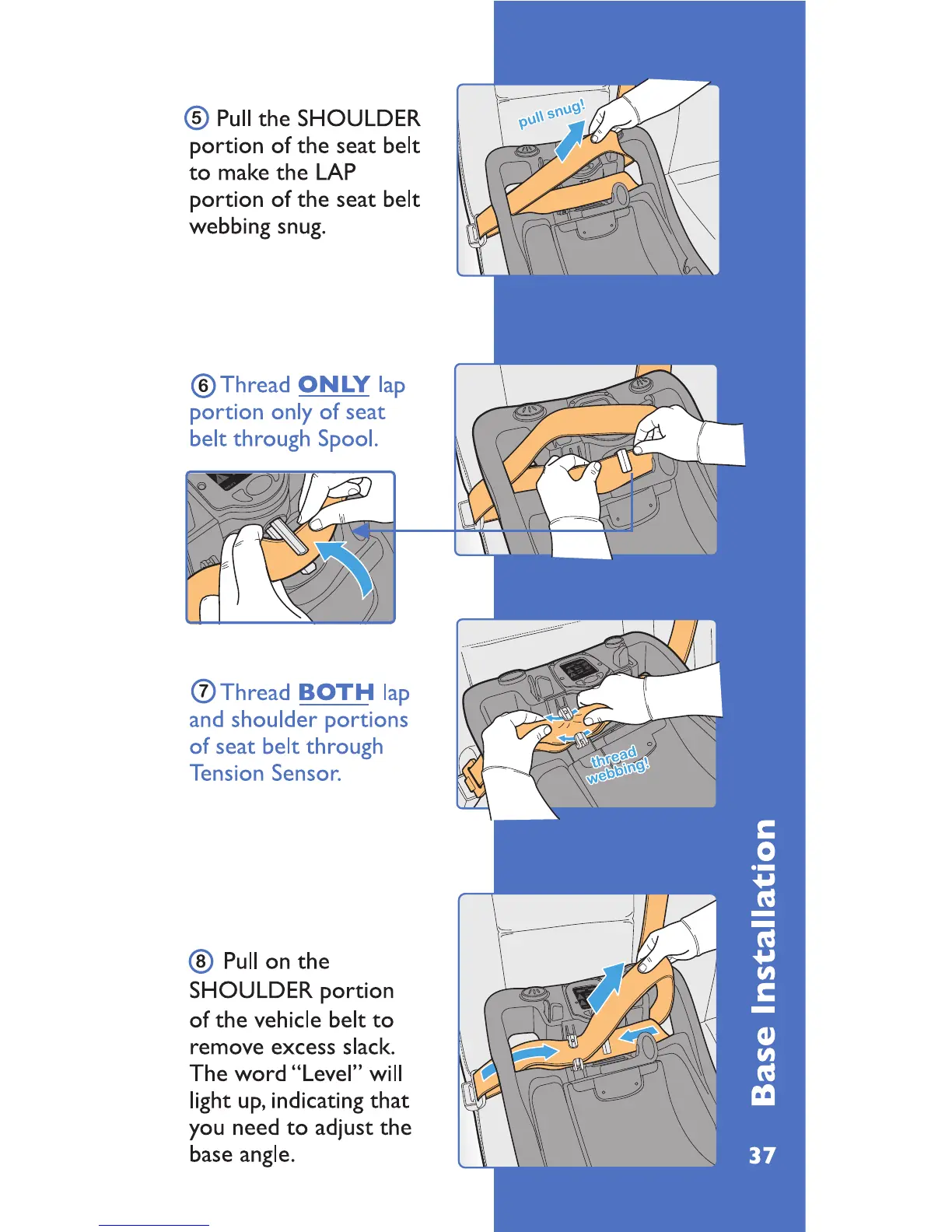 ⑤ Pull the SHOULDER portion of the seat belt to make the LAP portion of the seat belt webbing snug.

pull snug!

⑥ Thread ONLY lap portion only of seat belt through Spool.

⑦ Thread BOTH lap and shoulder portions of seat belt through Tension Sensor.

thread webbing!

⑧ Pull on the SHOULDER portion of the vehicle belt to remove excess slack. The word "Level" will light up, indicating that you need to adjust the base angle.

Base Installation

37