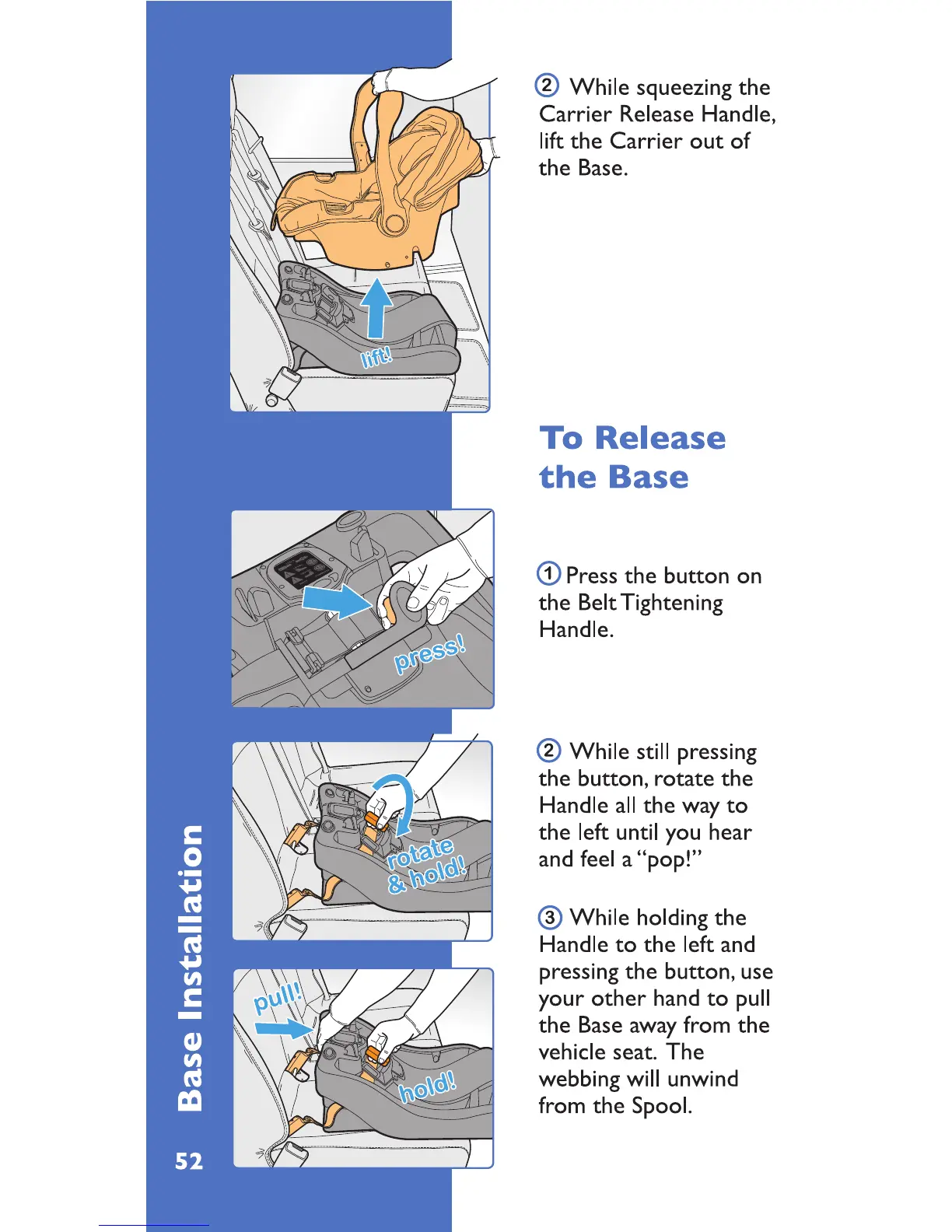 lift!

② While squeezing the Carrier Release Handle, lift the Carrier out of the Base.

To Release the Base

press!

① Press the button on the Belt Tightening Handle.

rotate & hold!

② While still pressing the button, rotate the Handle all the way to the left until you hear and feel a "pop!"

pull!

hold!

③ While holding the Handle to the left and pressing the button, use your other hand to pull the Base away from the vehicle seat. The webbing will unwind from the Spool.

Base Installation

52