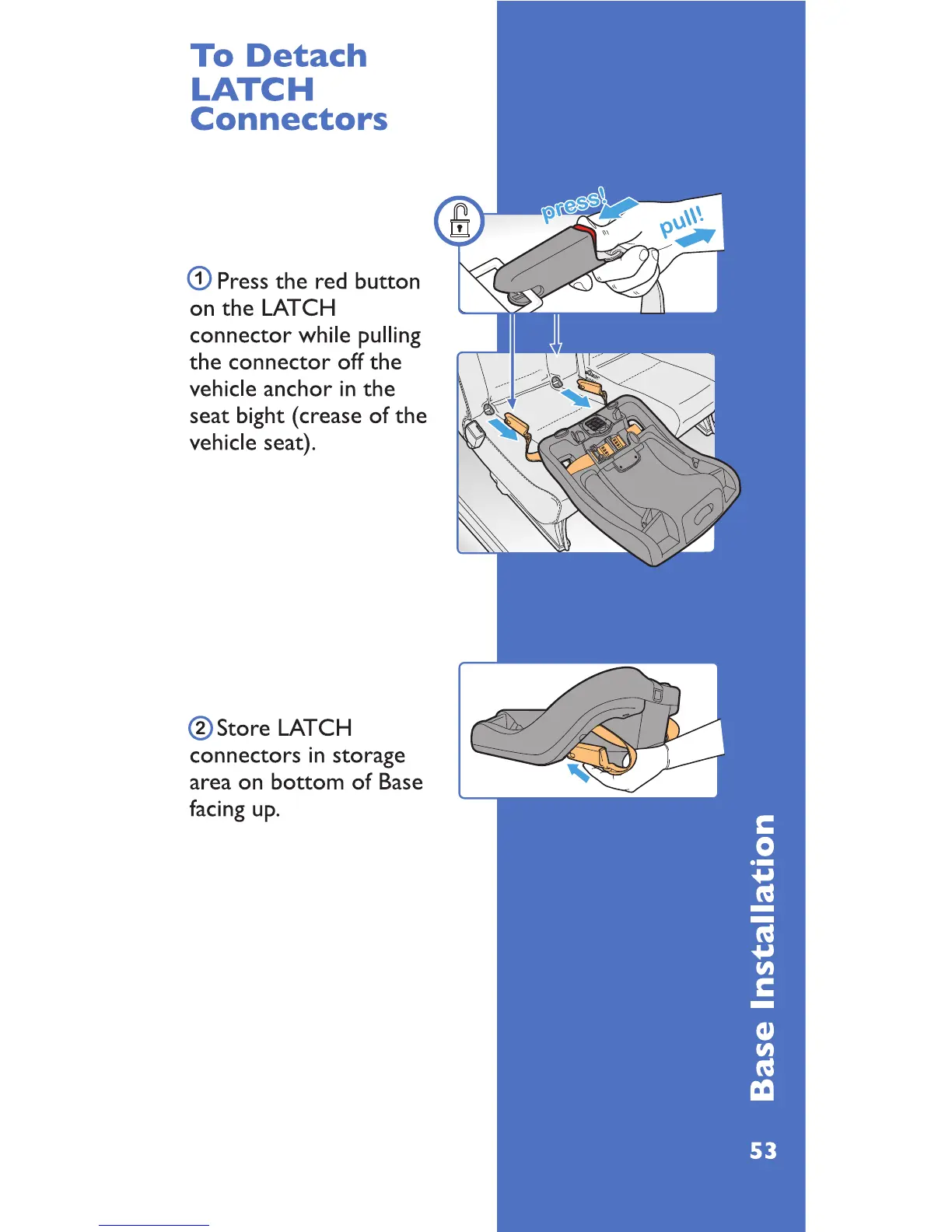 To Detach LATCH Connectors

press!

pull!

1 Press the red button on the LATCH connector while pulling the connector off the vehicle anchor in the seat bight (crease of the vehicle seat).

2 Store LATCH connectors in storage area on bottom of Base facing up.

Base Installation

53