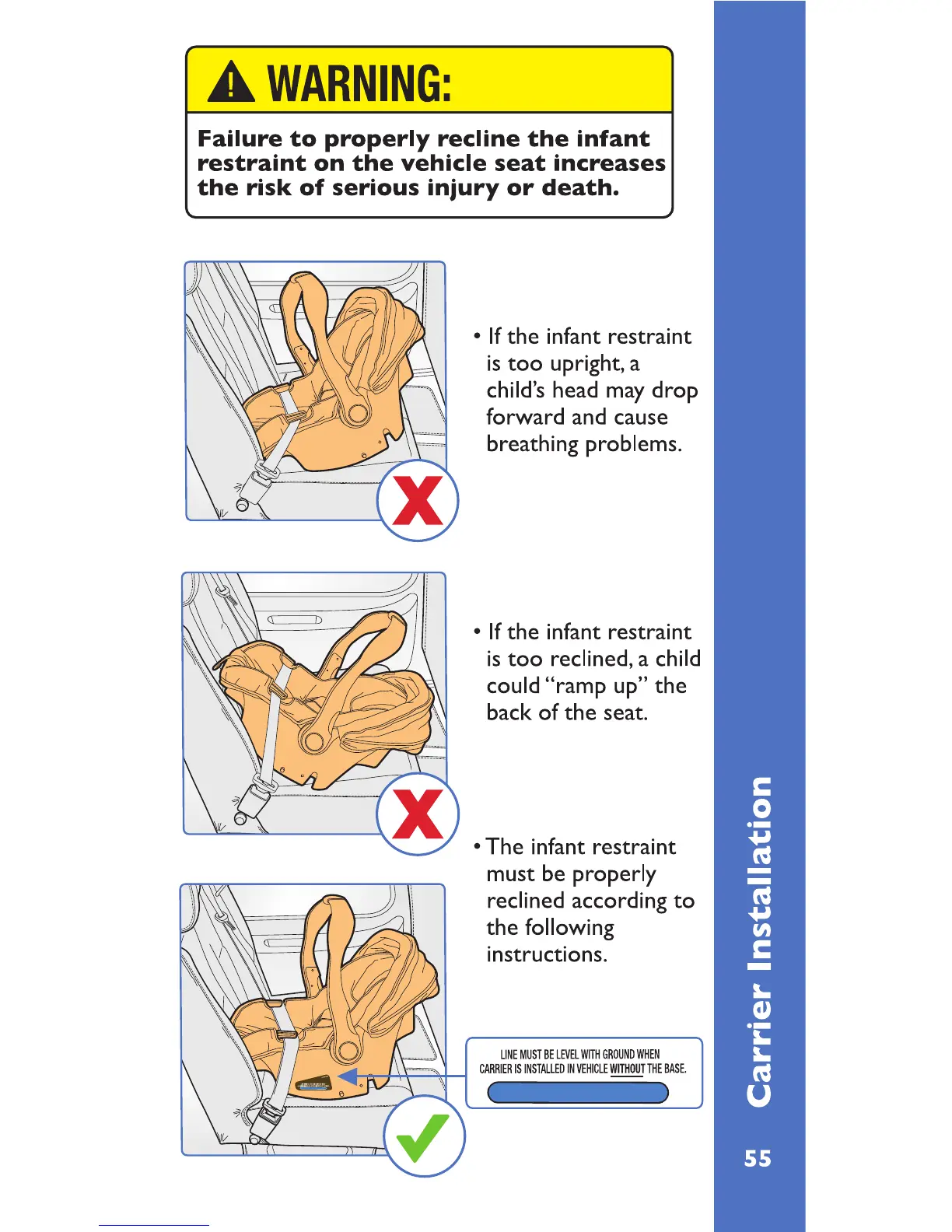 WARNING:

Failure to properly recline the infant restraint on the vehicle seat increases the risk of serious injury or death.

• If the infant restraint is too upright, a child's head may drop forward and cause breathing problems.

• If the infant restraint is too reclined, a child could "ramp up" the back of the seat.

• The infant restraint must be properly reclined according to the following instructions.

LINE MUST BE LEVEL WITH GROUND WHEN CARRIER IS INSTALLED IN VEHICLE WITHOUT THE BASE.

Carrier Installation

55