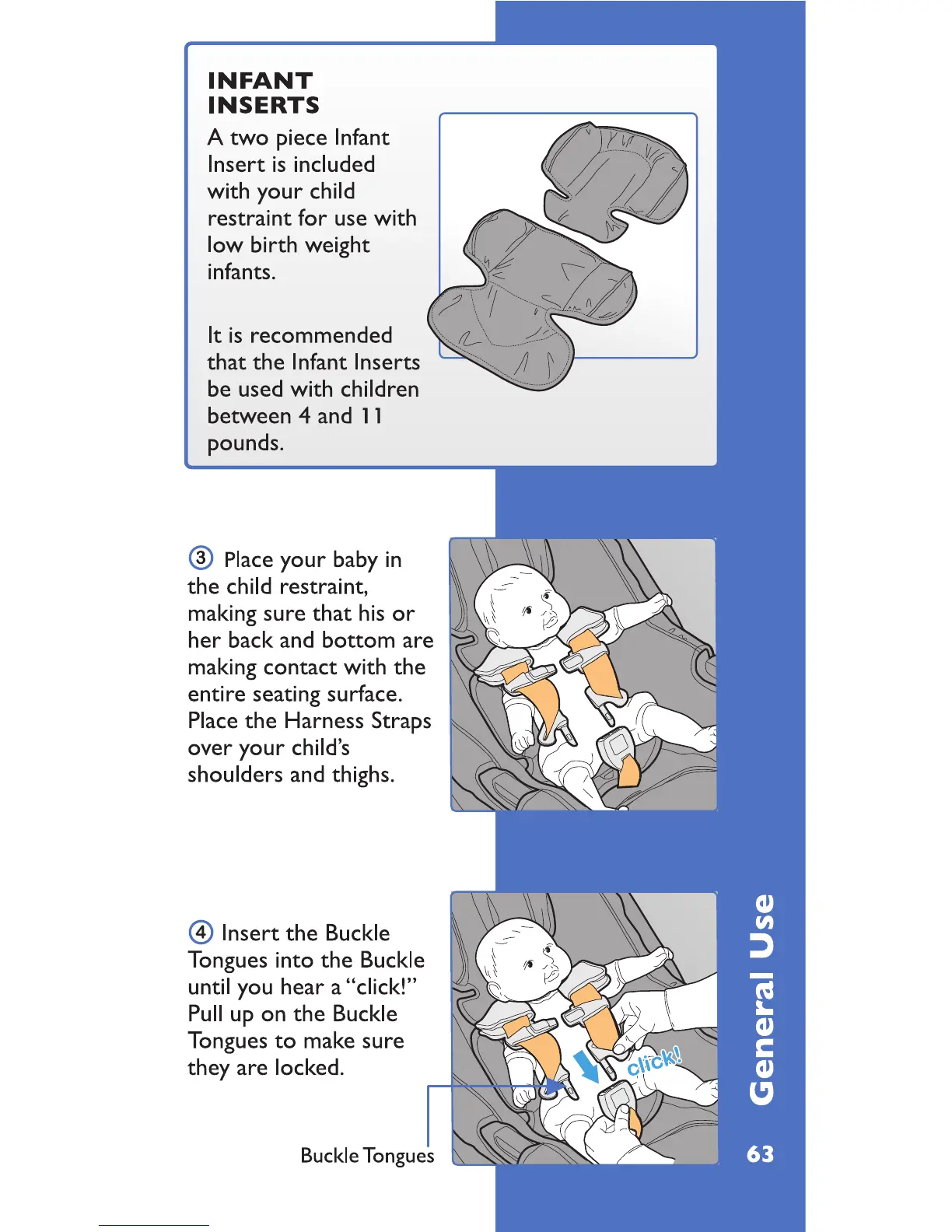 INFANT INSERTS

A two piece Infant Insert is included with your child restraint for use with low birth weight infants.

It is recommended that the Infant Inserts be used with children between 4 and 11 pounds.

③ Place your baby in the child restraint, making sure that his or her back and bottom are making contact with the entire seating surface. Place the Harness Straps over your child's shoulders and thighs.

④ Insert the Buckle Tongues into the Buckle until you hear a "click!" Pull up on the Buckle Tongues to make sure they are locked.

click!

Buckle Tongues

General Use

63