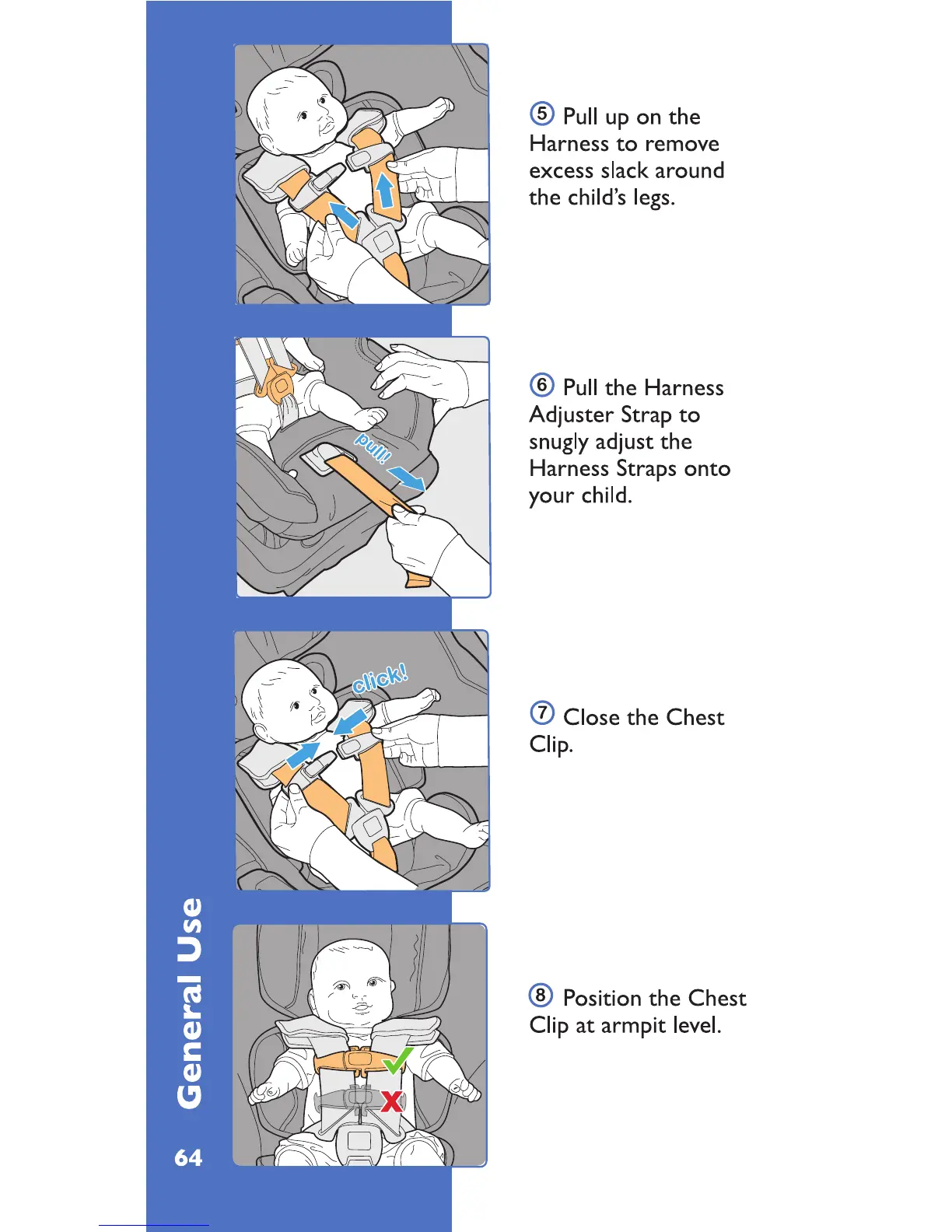 ⑤ Pull up on the Harness to remove excess slack around the child's legs.

pull!

⑥ Pull the Harness Adjuster Strap to snugly adjust the Harness Straps onto your child.

click!

⑦ Close the Chest Clip.

⑧ Position the Chest Clip at armpit level.

General Use

64