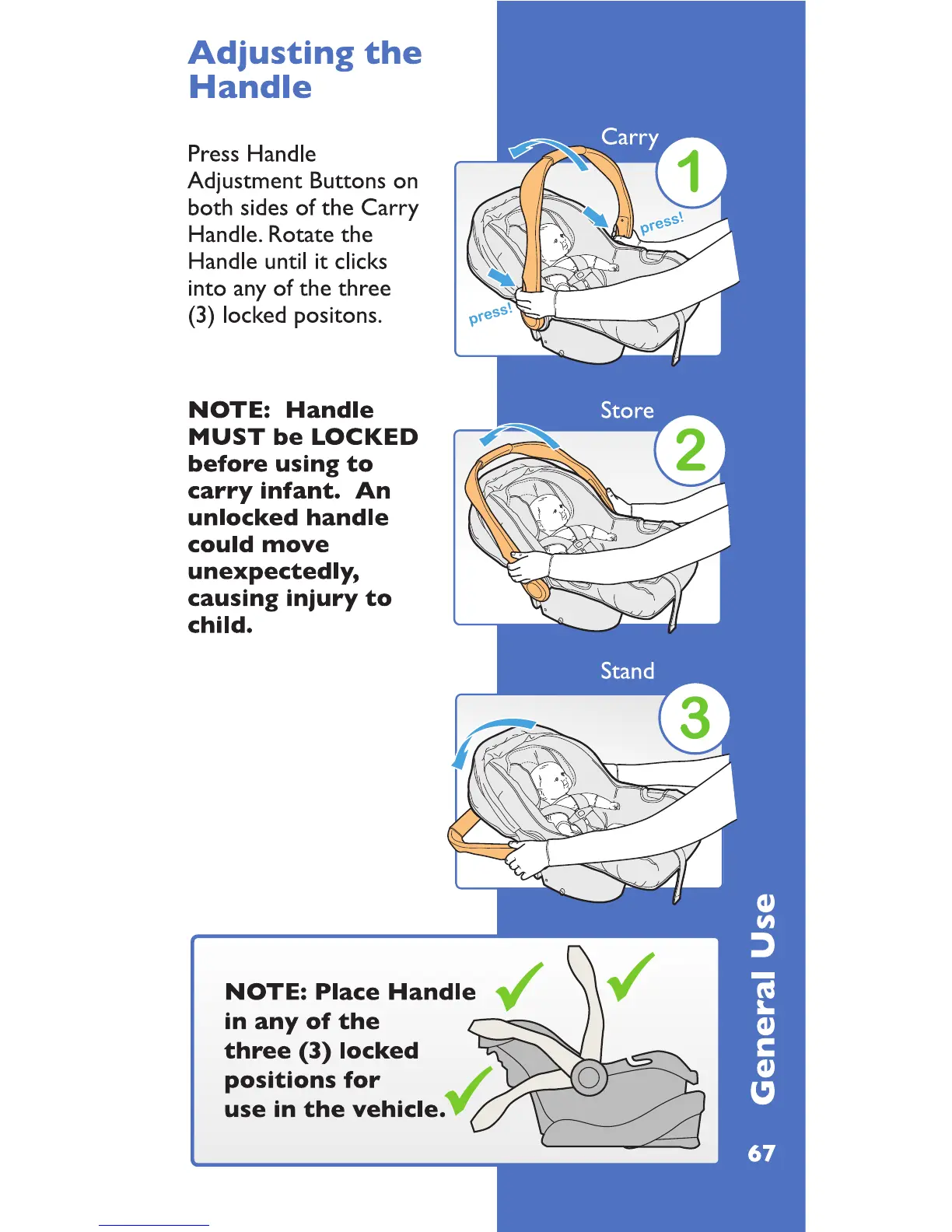 Adjusting the Handle

Press Handle Adjustment Buttons on both sides of the Carry Handle. Rotate the Handle until it clicks into any of the three (3) locked positons.

NOTE: Handle MUST be LOCKED before using to carry infant. An unlocked handle could move unexpectedly, causing injury to child.

Carry

1

press!

press!

Store

2

Stand

3

NOTE: Place Handle in any of the three (3) locked positions for use in the vehicle.

General Use

67